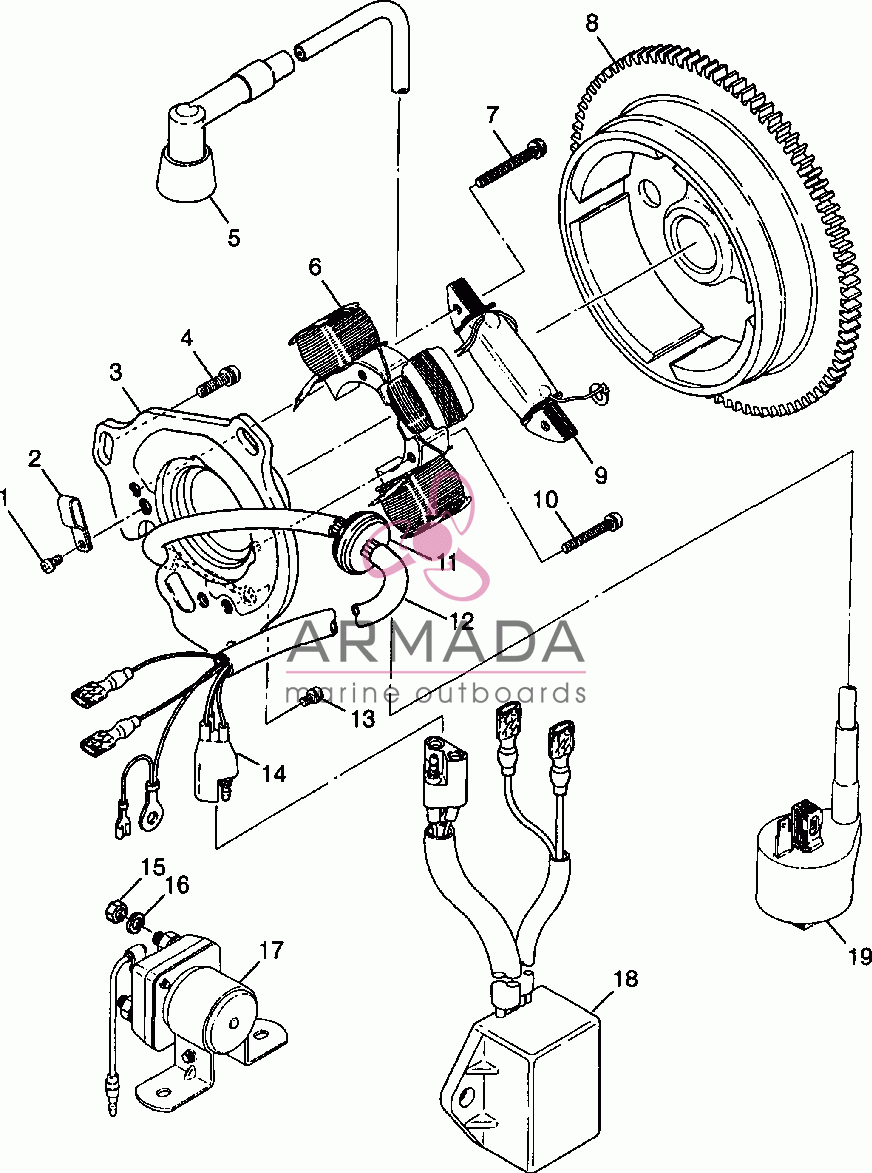 8
7
5
6
4
3
2
1
9
10
11
12
ARMADA
marine outboards
13
14
15
16
17
18
19