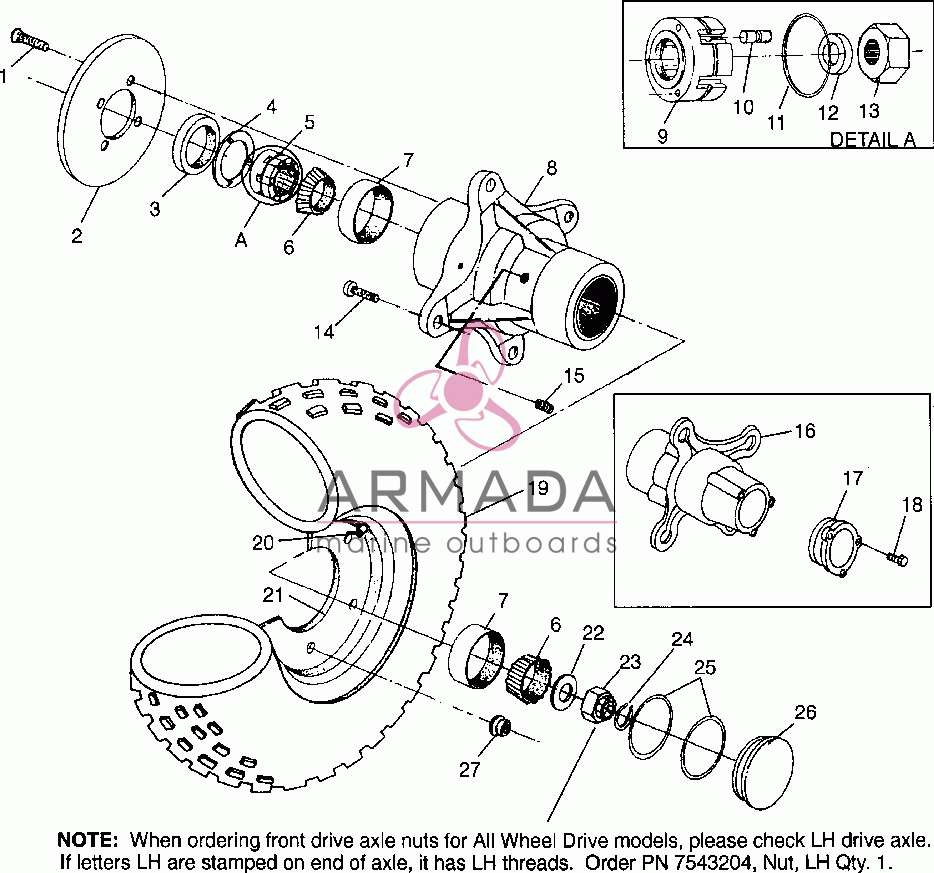 1
2
3
4
5
A
6
7
8
9
10
11
12
13
DETAIL A
14
15
16
17
18
19
20
21
7
6
22
23
24
25
26
27

ARMADA
marine outboards

**NOTE:** When ordering front drive axle nuts for All Wheel Drive models, please check LH drive axle. If letters LH are stamped on end of axle, it has LH threads. Order PN 7543204, Nut, LH Qty. 1.