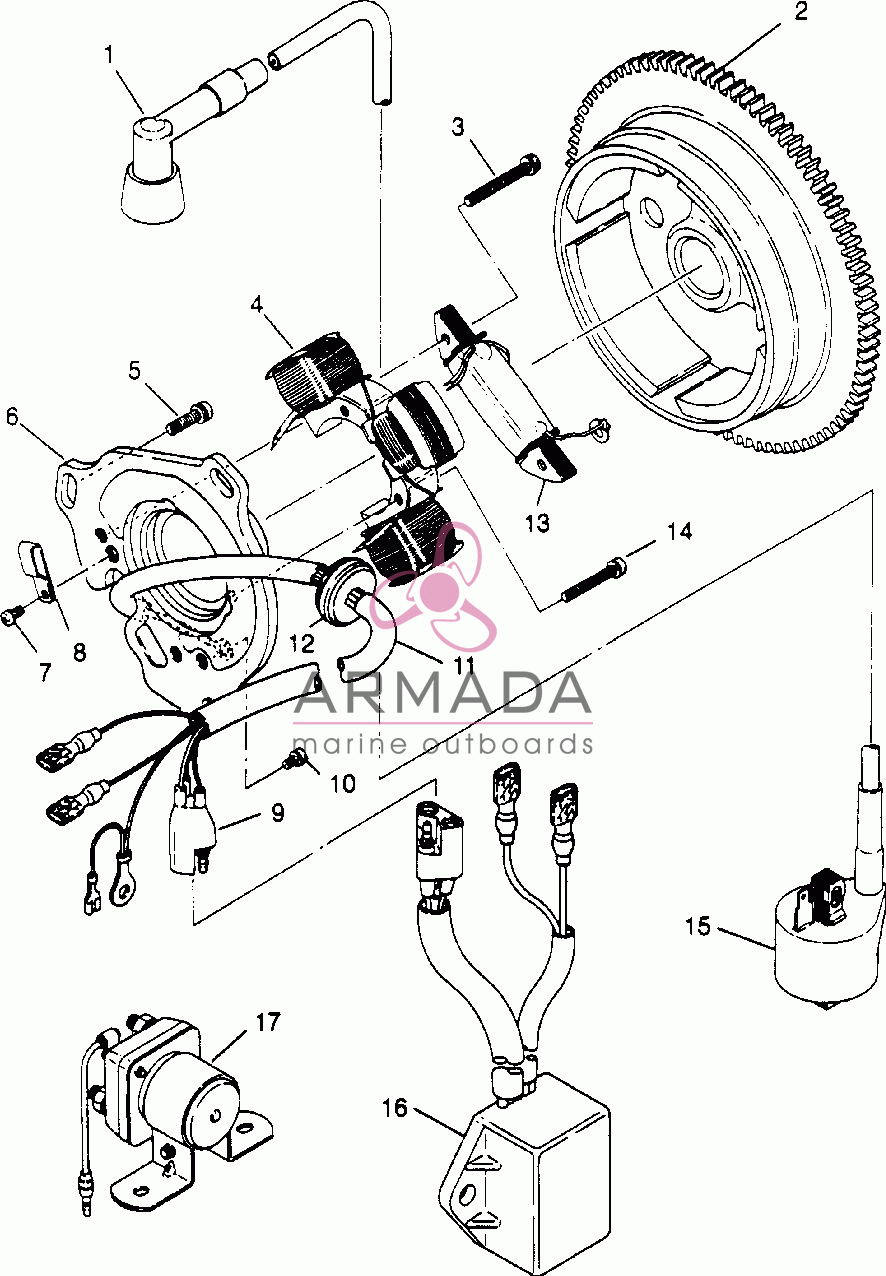 1
2
3
4
5
6
13
14
8
7
12
11
ARMADA
marine outboards
10
9
15
17
16