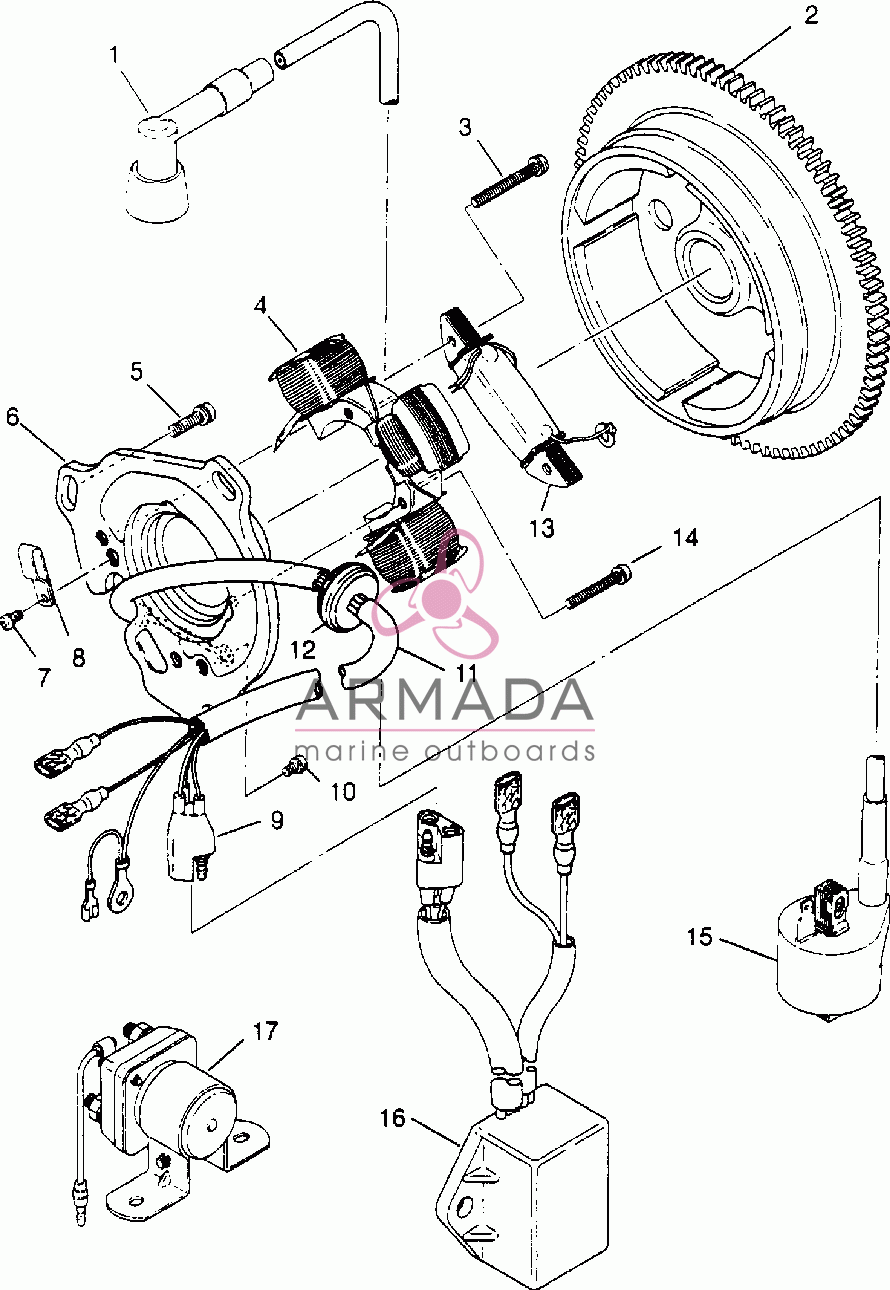 1
2
3
4
5
6
13
14
8
7
12
11
ARMADA
marine outboards
10
9
15
17
16