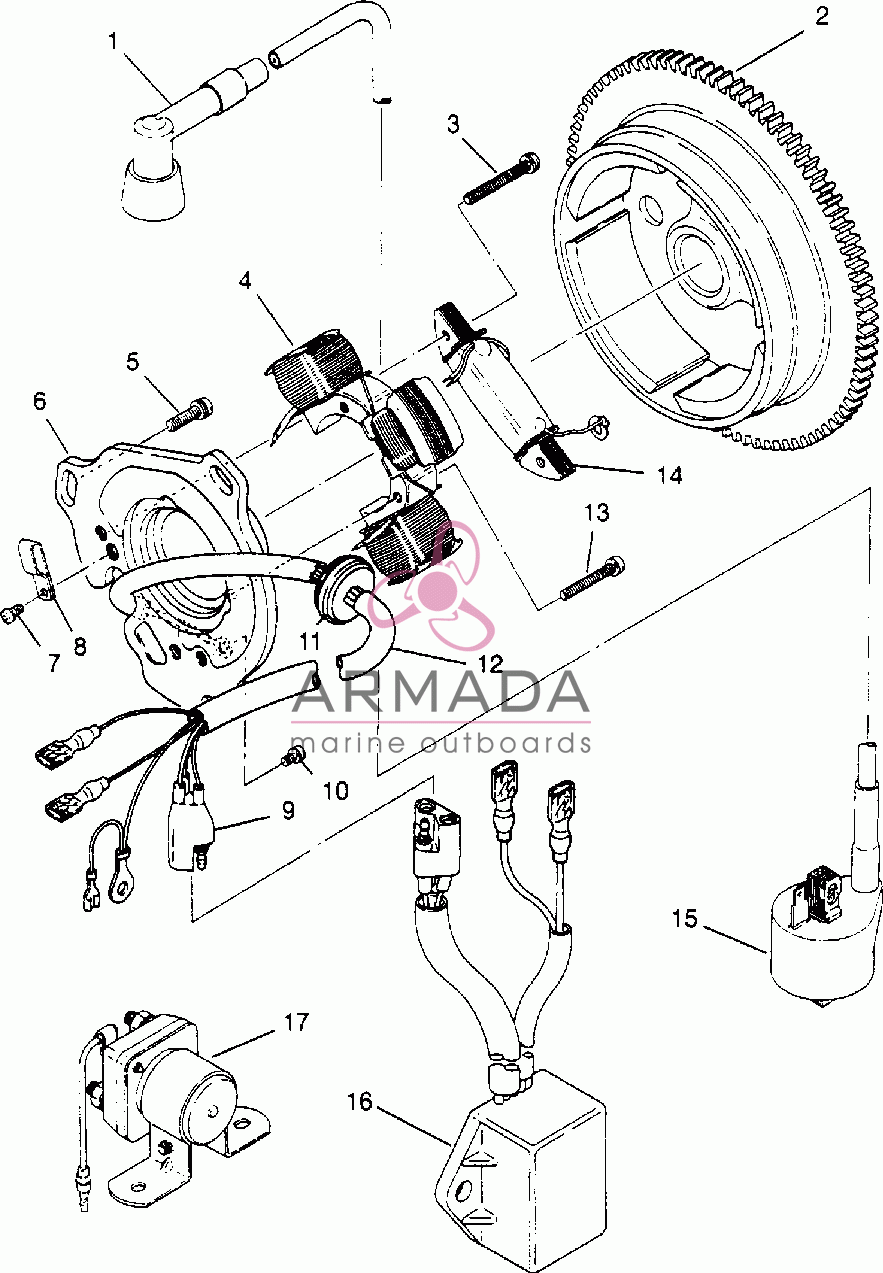 1
2
3
4
5
6
14
13
8
7
11
12
ARMADA
marine outboards
10
9
15
17
16