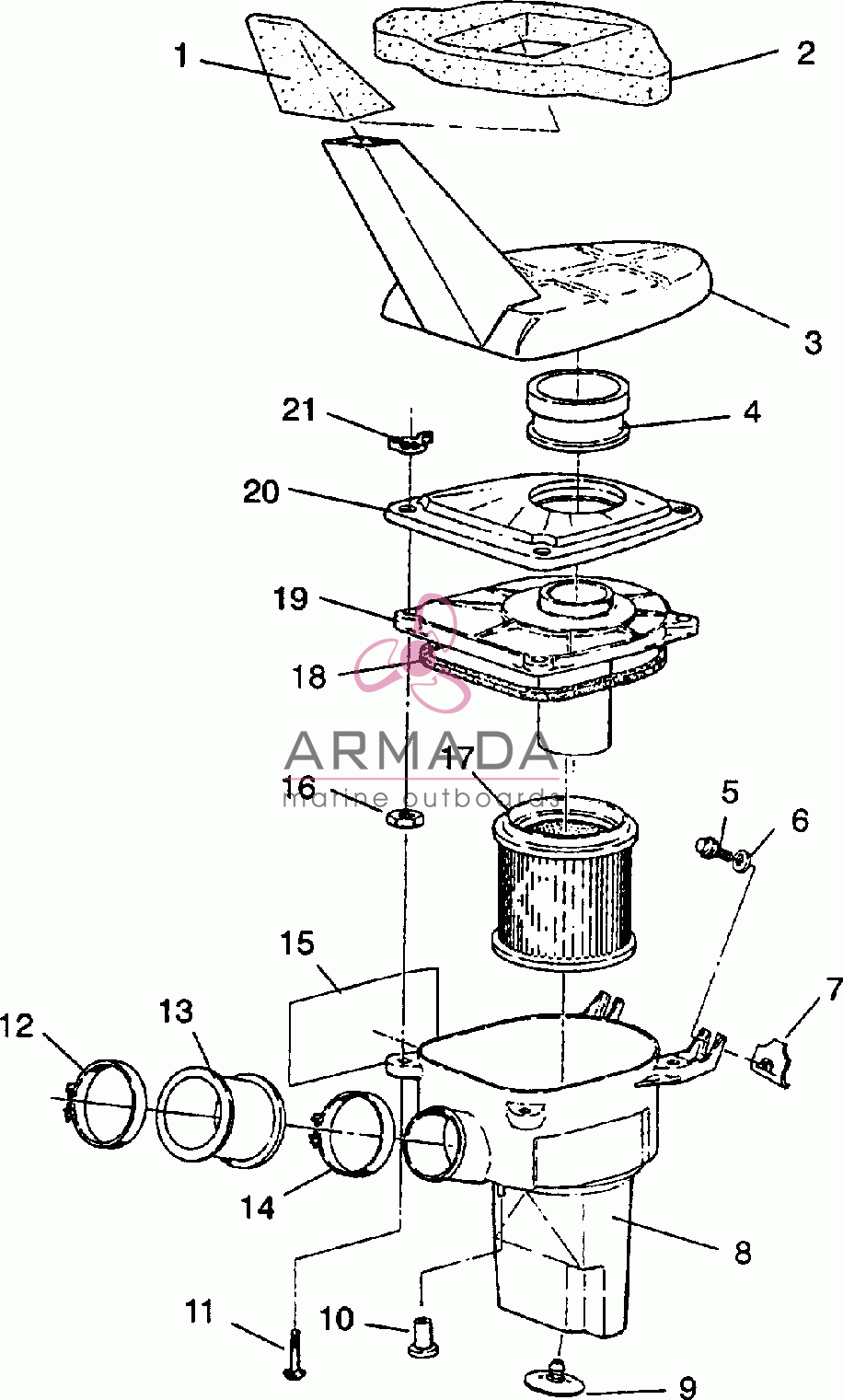 1
2
3
21
4
20
19
18
ARMADA
marine outboards
17
16
5
6
15
7
12
13
14
8
11
10
9