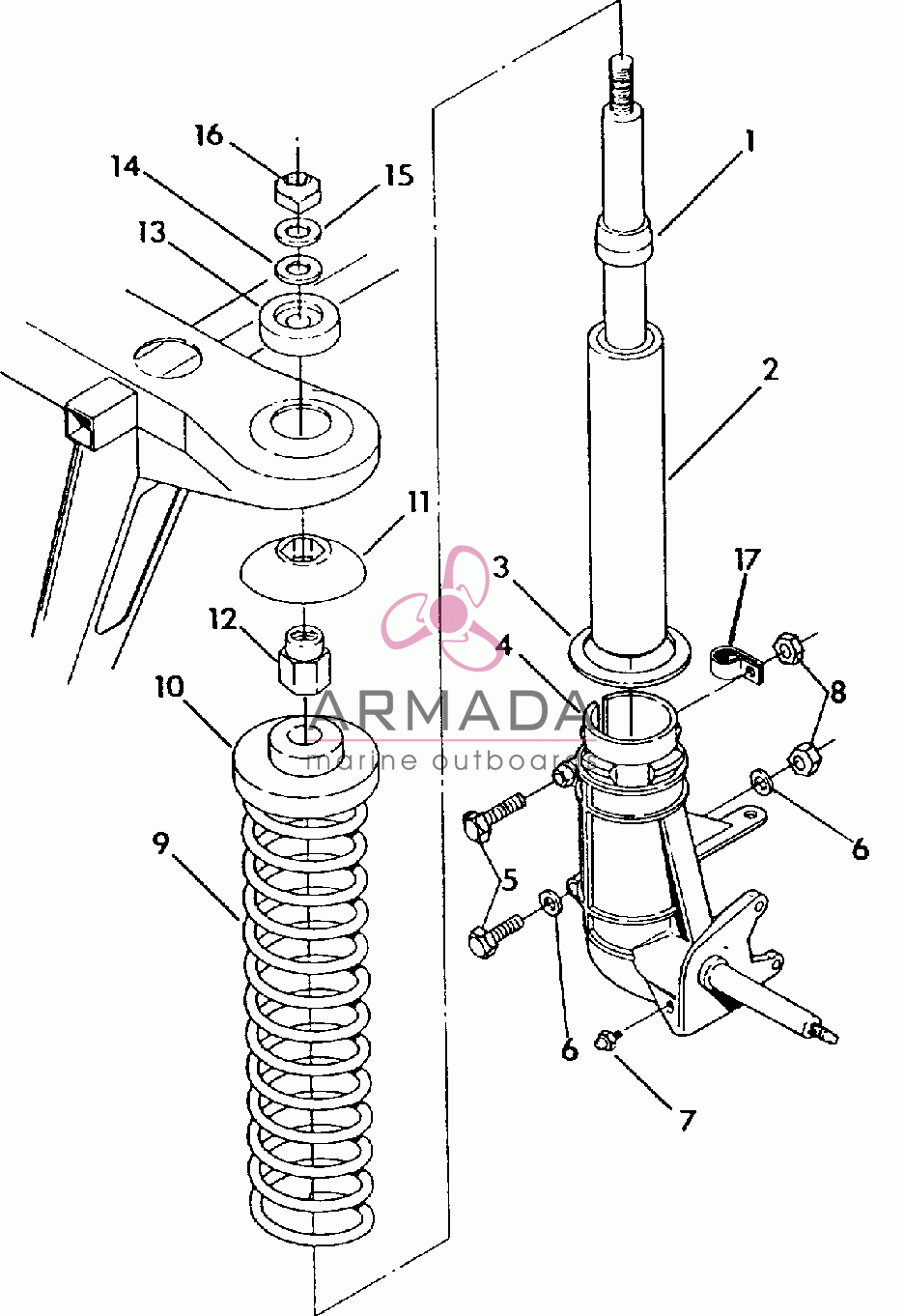 16
14
15
13
1
2
11
3
17
12
4
8
10
ARMADA
marine outboards
6
9
5
6
7