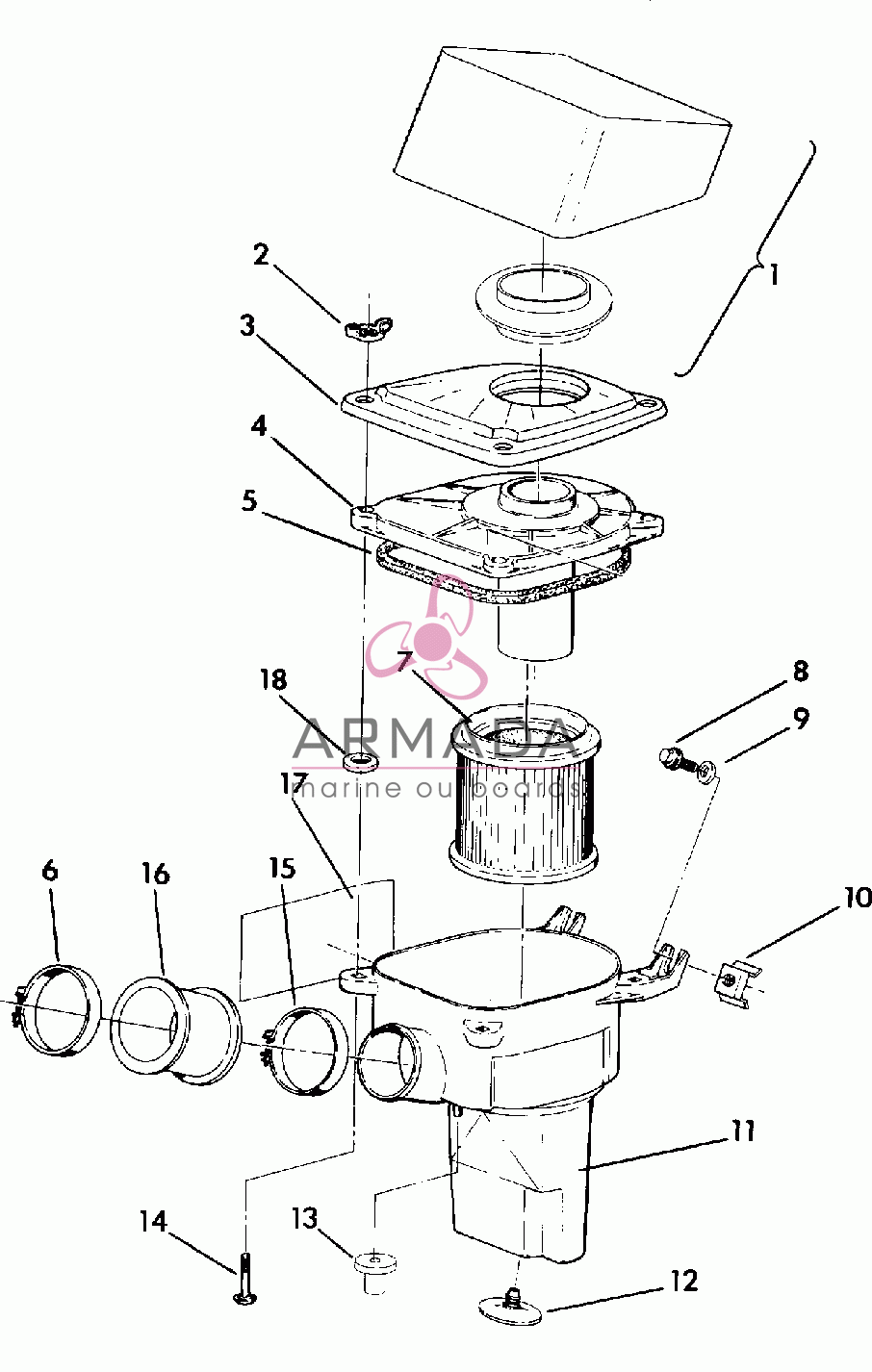 1
2
3
4
5
7
8
9
18
ARMADA
marine outboards
17
6
16
15
10
11
14
13
12