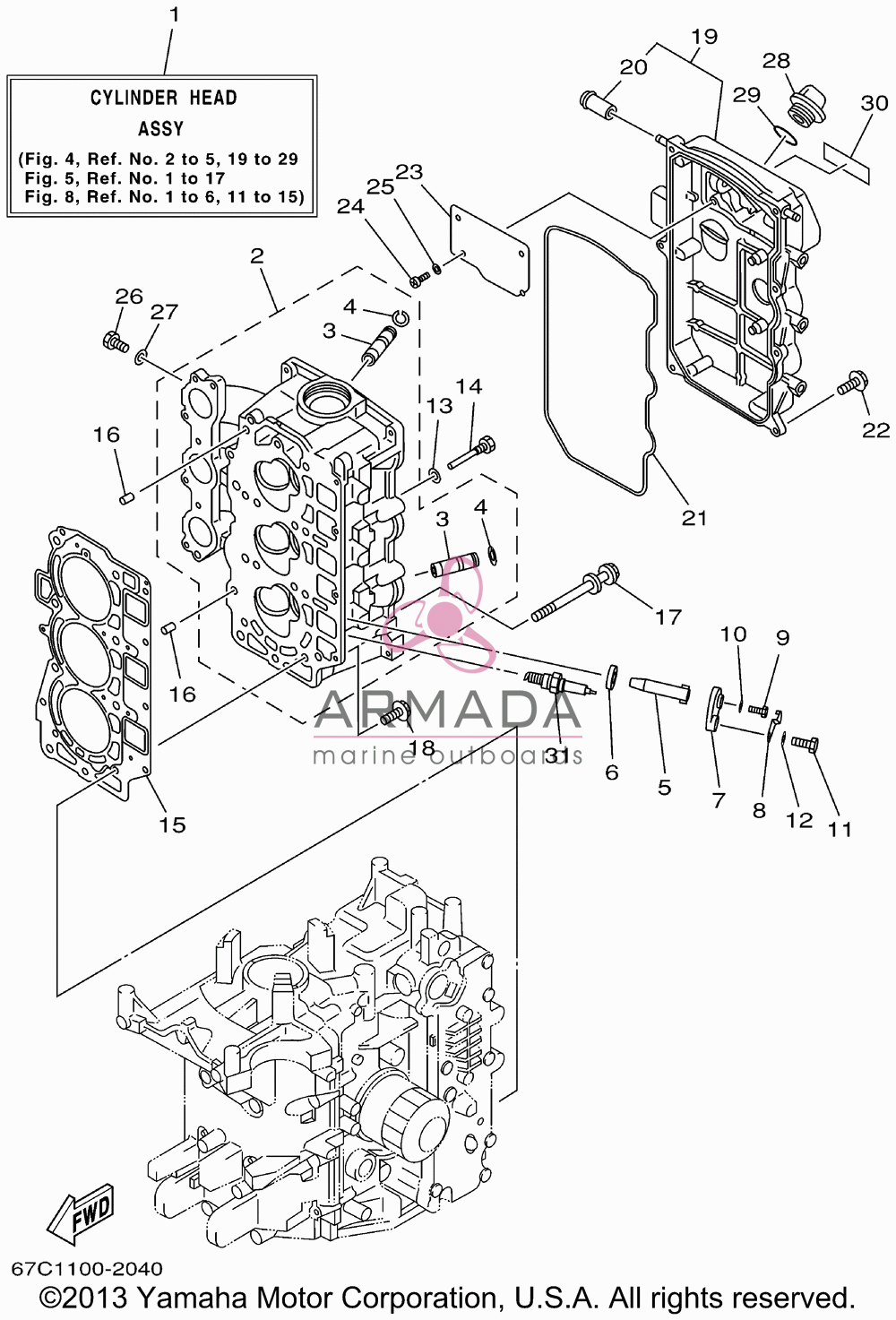 1

CYLINDER HEAD
ASSY
(Fig. 4, Ref. No. 2 to 5, 19 to 29
Fig. 5, Ref. No. 1 to 17
Fig. 8, Ref. No. 1 to 6, 11 to 15)

19
20
28
29
30
23
25
24
2
26
27
4
3
14
13
16
22
21
3
4
17
10
9
16
ARMADA
marine outboards
18
31
6
5
7
8
12
11
15

FWD

67C1100-2040
©2013 Yamaha Motor Corporation, U.S.A. All rights reserved.