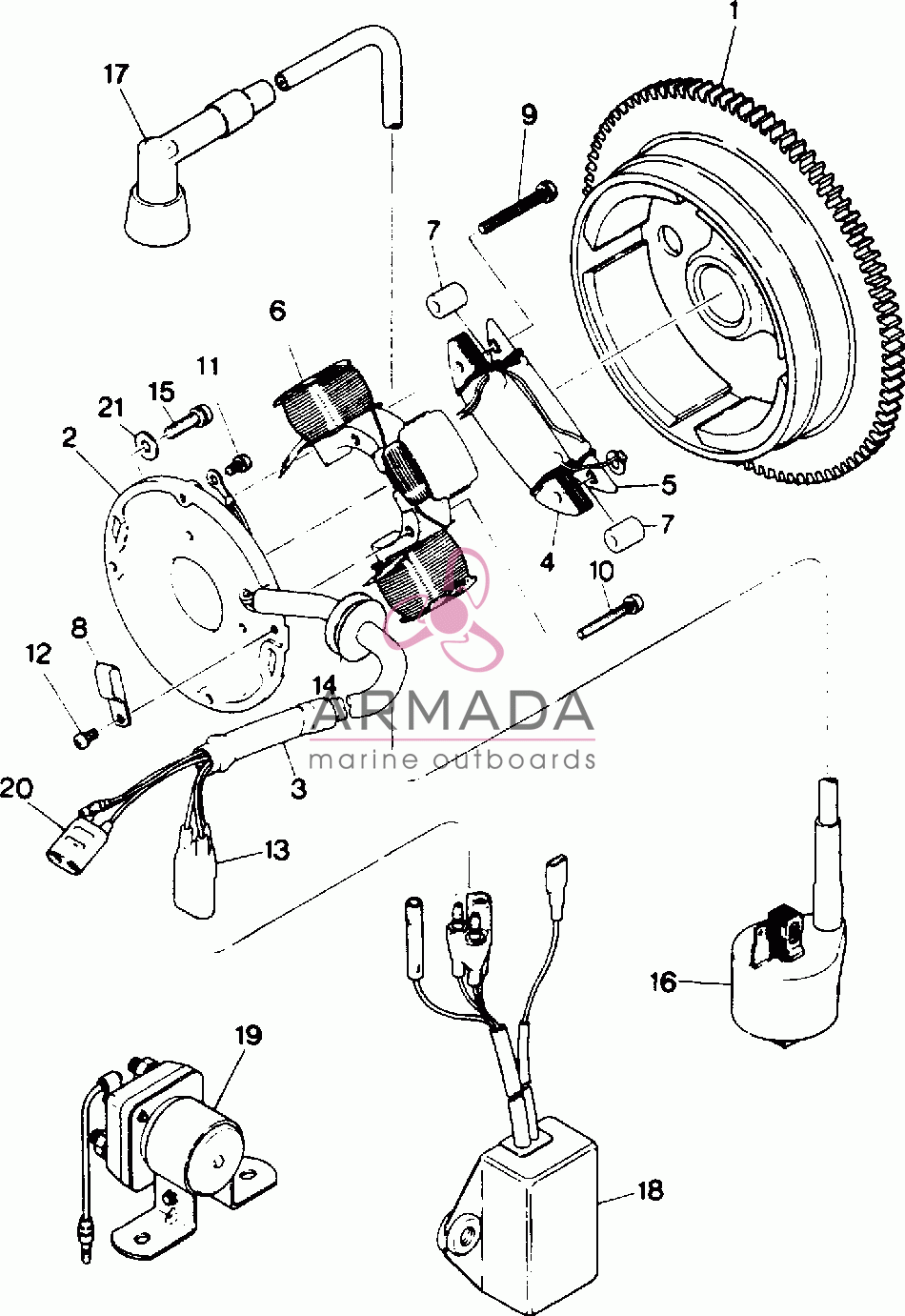 1
17
9
7
6
11
15
21
2
5
7
4
10
8
12
14
ARMADA
marine outboards
3
20
13
16
19
18