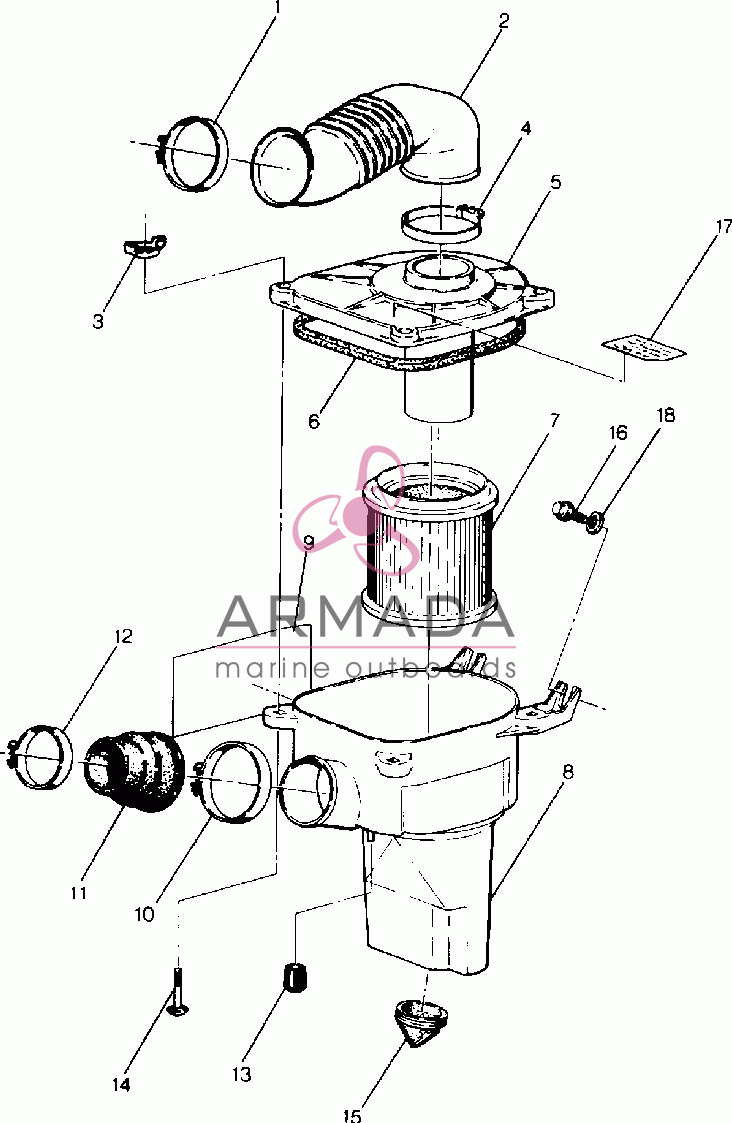 1
2
4
5
17
3
6
7
16
18
9
ARMADA
marine outboards
12
8
11
10
14
13
15