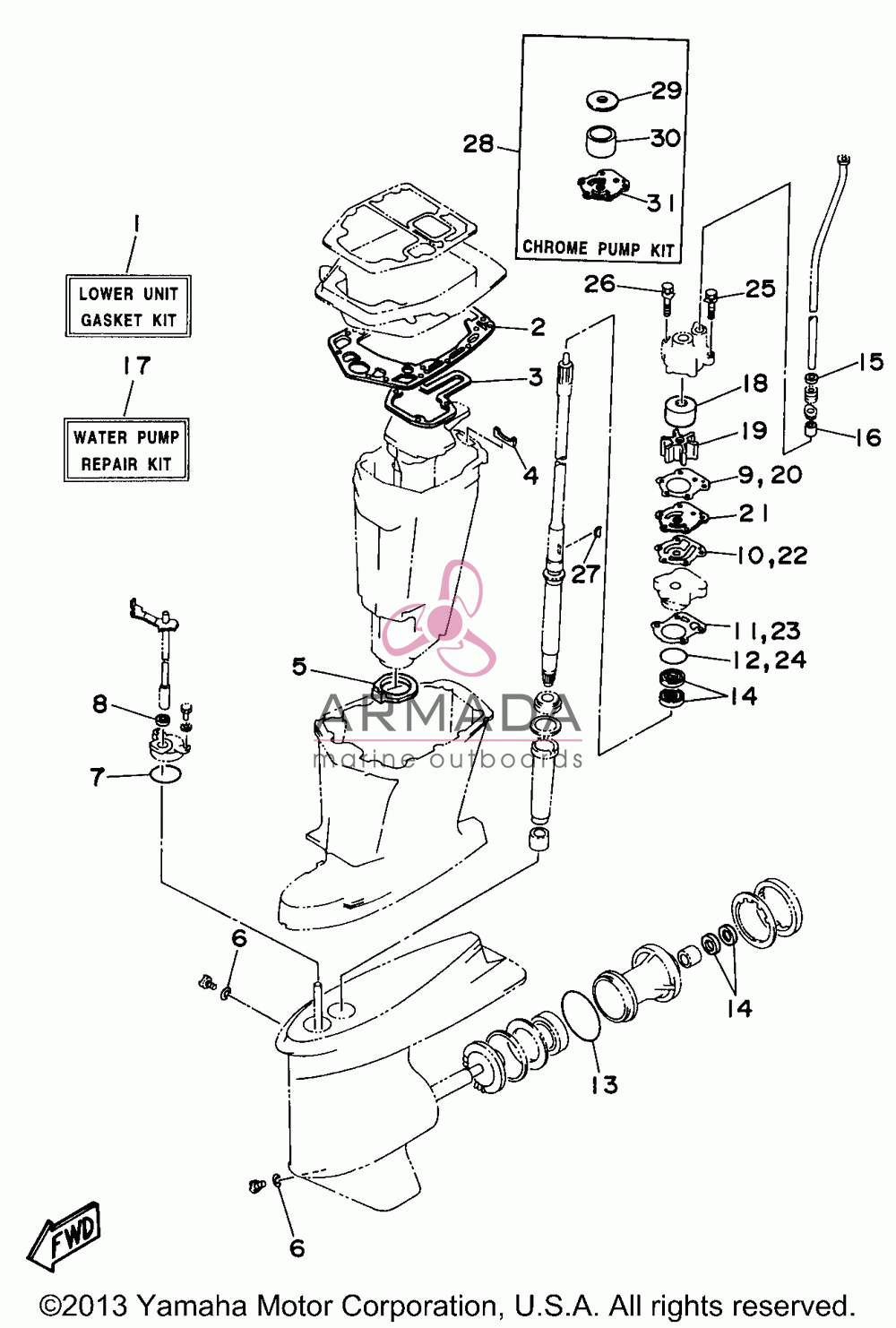 28

29

30

31

CHROME PUMP KIT

1

LOWER UNIT GASKET KIT

17

WATER PUMP REPAIR KIT

2

3

4

26

25

15

16

18

19

9, 20

21

10, 22

27

11, 23

12, 24

14

5

8

7

ARMADA
marine outboards

6

14

13

6

FWD

©2013 Yamaha Motor Corporation, U.S.A. All rights reserved.