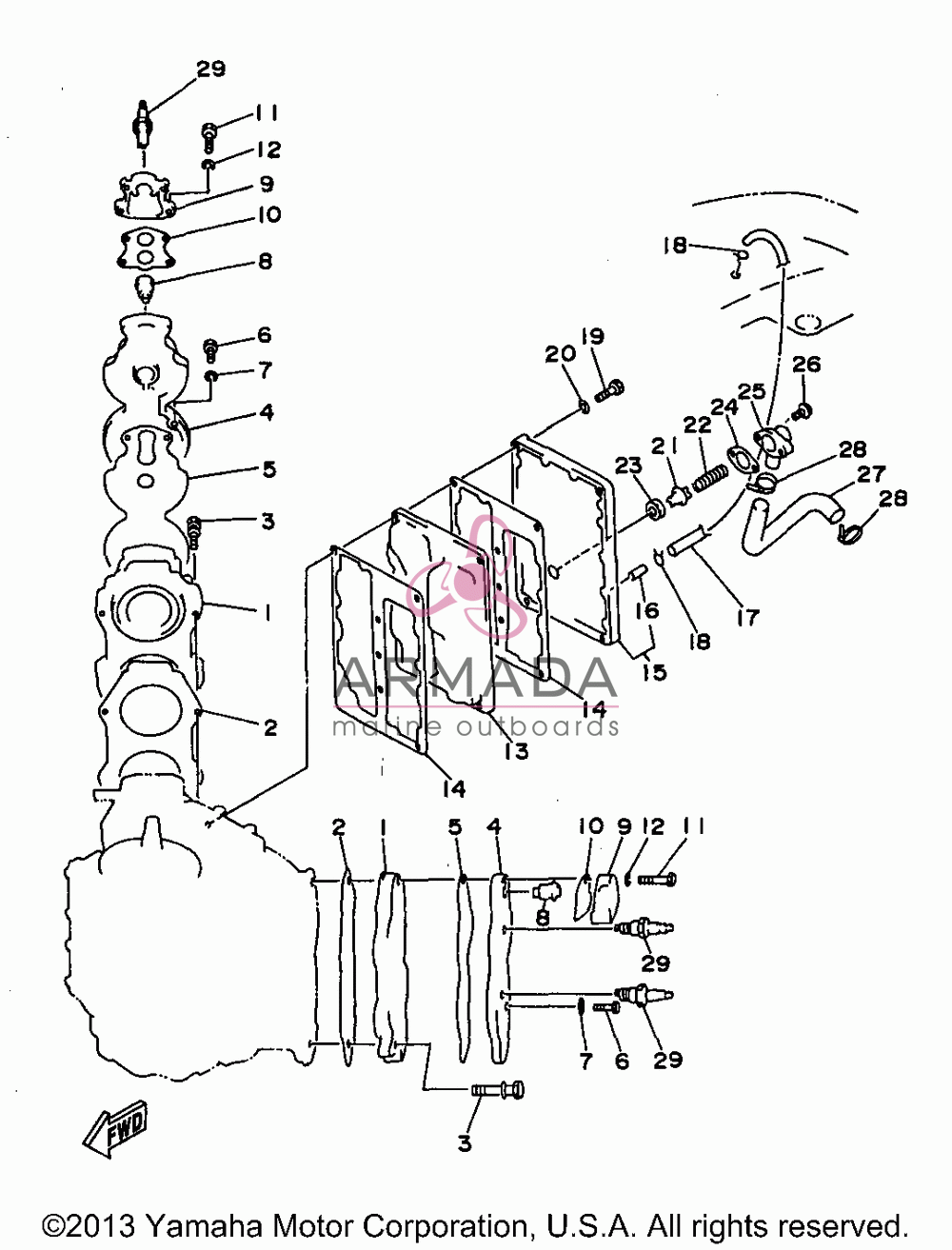 29
11
12
9
10
8
6
7
4
5
3
1
2
18
19
20
26
25
24
22
21
23
28
27
28
16
17
18
15
14
13
14
ARMADA
marine outboards
2
1
5
4
10
9
12
11
8
29
7
6
29
3
FWD
©2013 Yamaha Motor Corporation, U.S.A. All rights reserved.