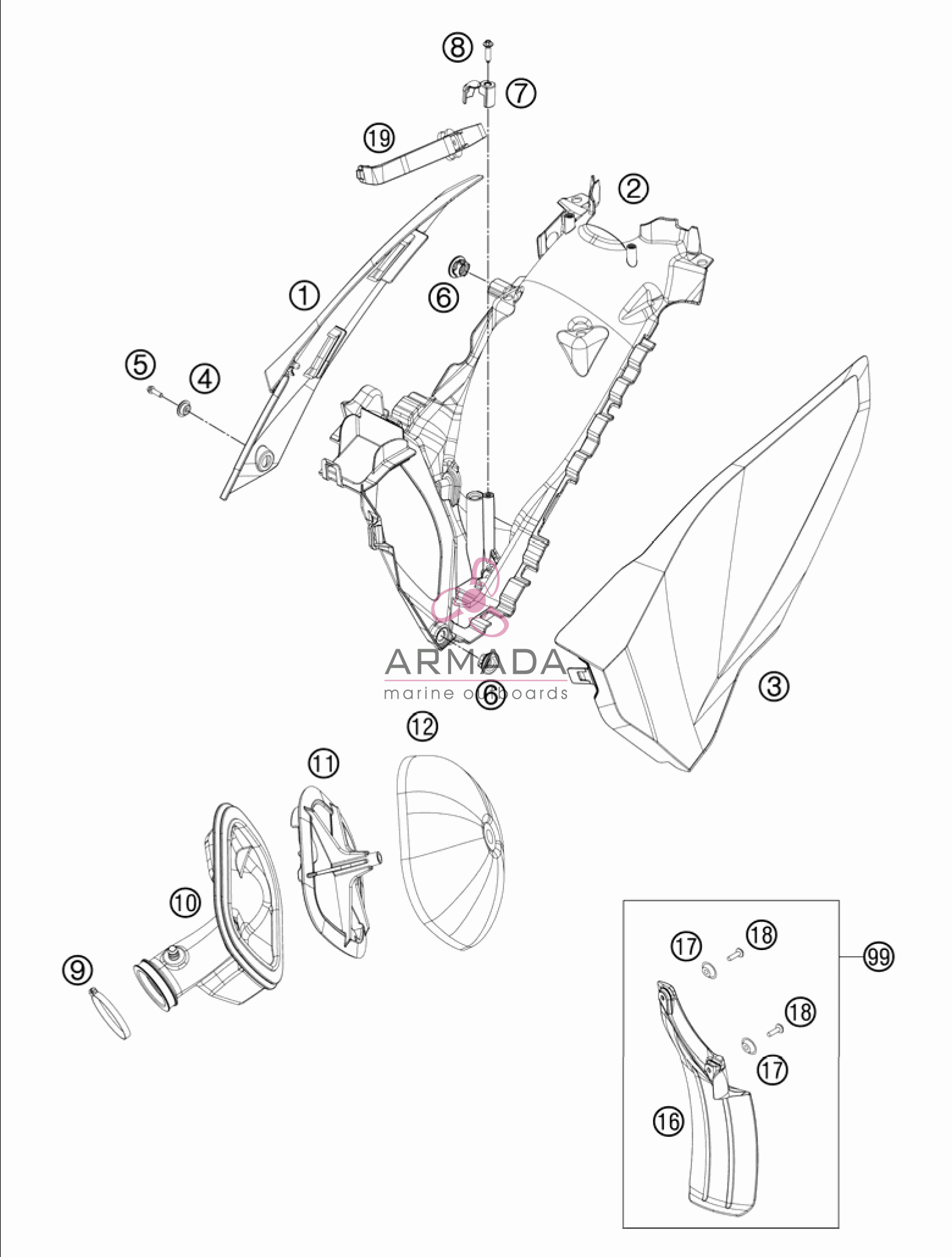 8
7
19
2
1
6
5
4
3
ARMADA
marine outboards
6
12
11
10
9
17
18
99
18
17
16