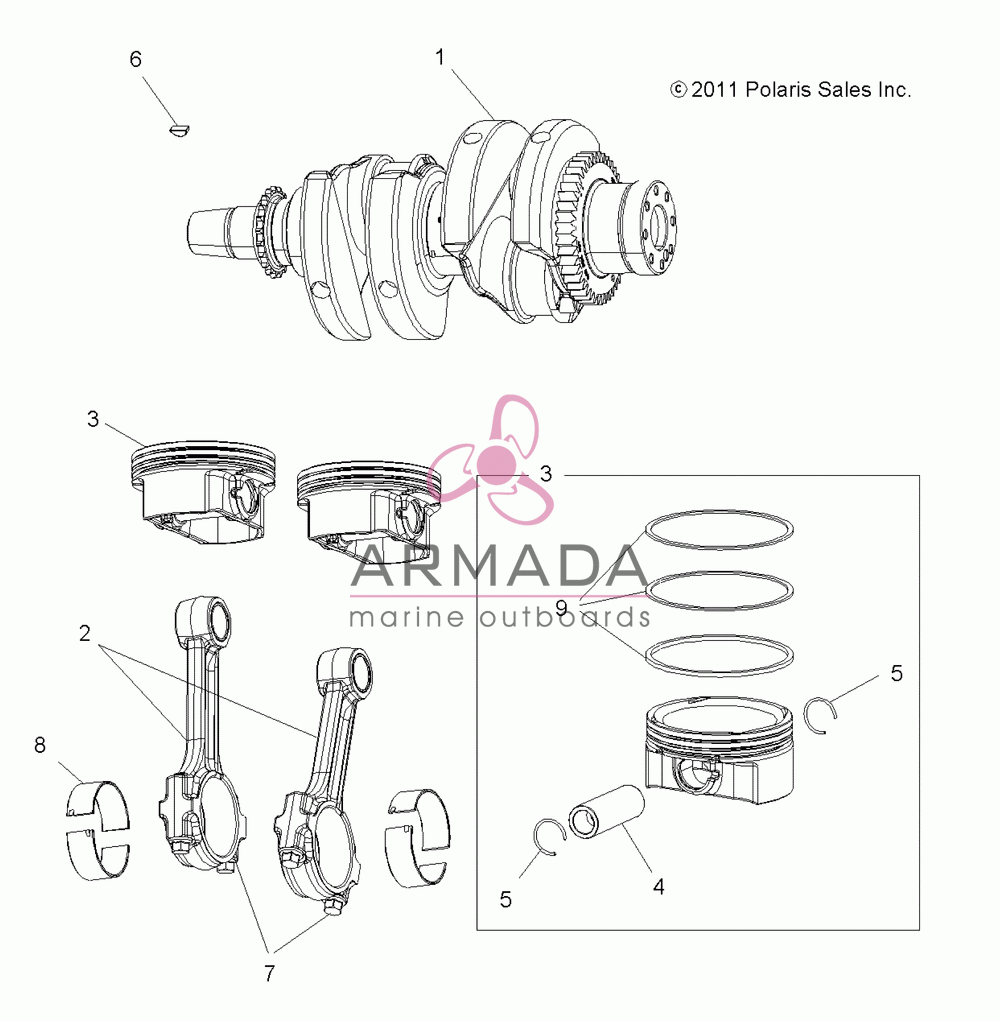 6

1

© 2011 Polaris Sales Inc.

3

3

ARMADA
marine outboards

9

2

5

8

5

4

7