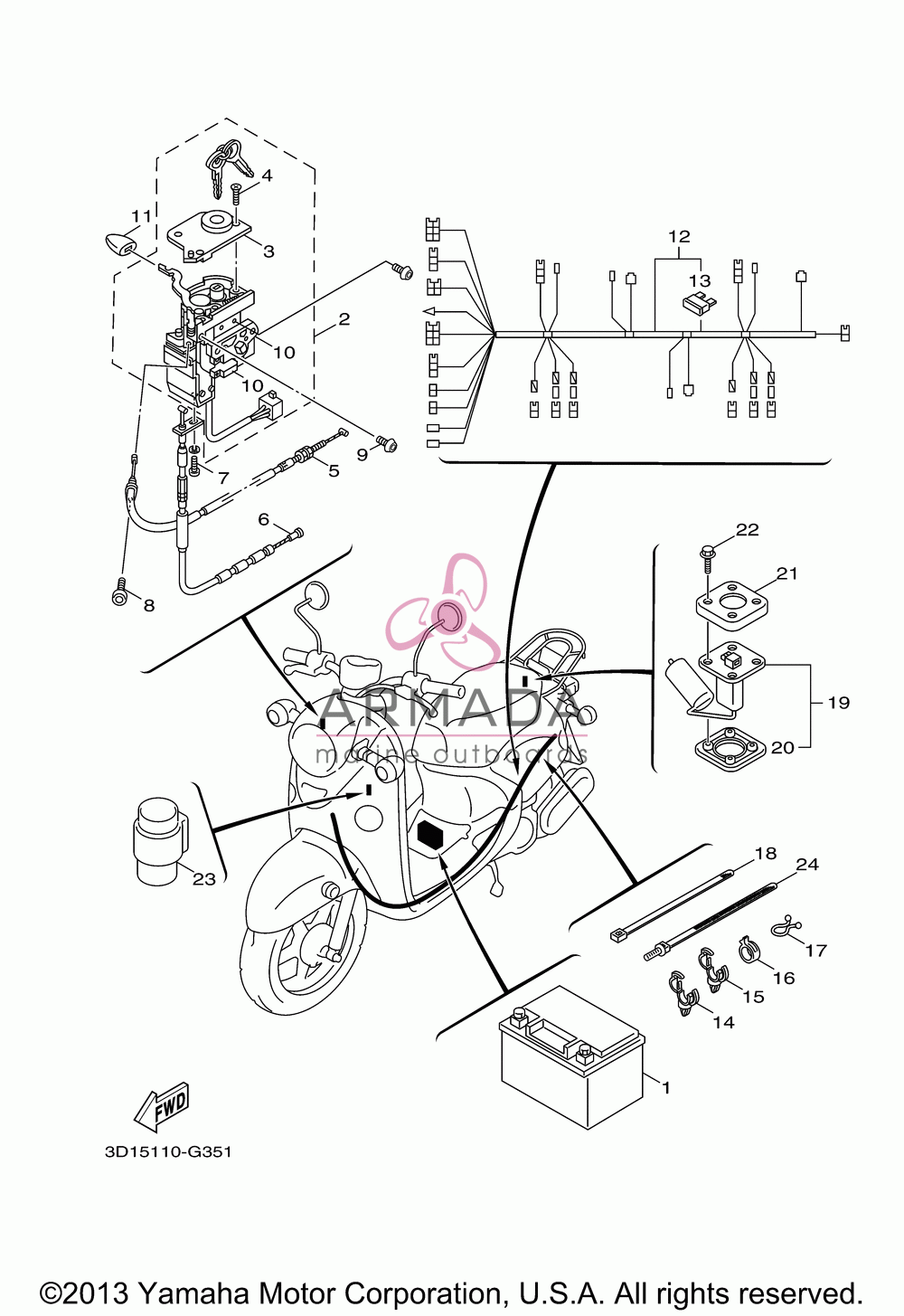 4
11
3
2
10
10
9
7
5
6
8
12
13
22
21
19
20
ARMADA
marine outboards
23
18
24
17
16
15
14
1
FWD
3D15110-G351
©2013 Yamaha Motor Corporation, U.S.A. All rights reserved.