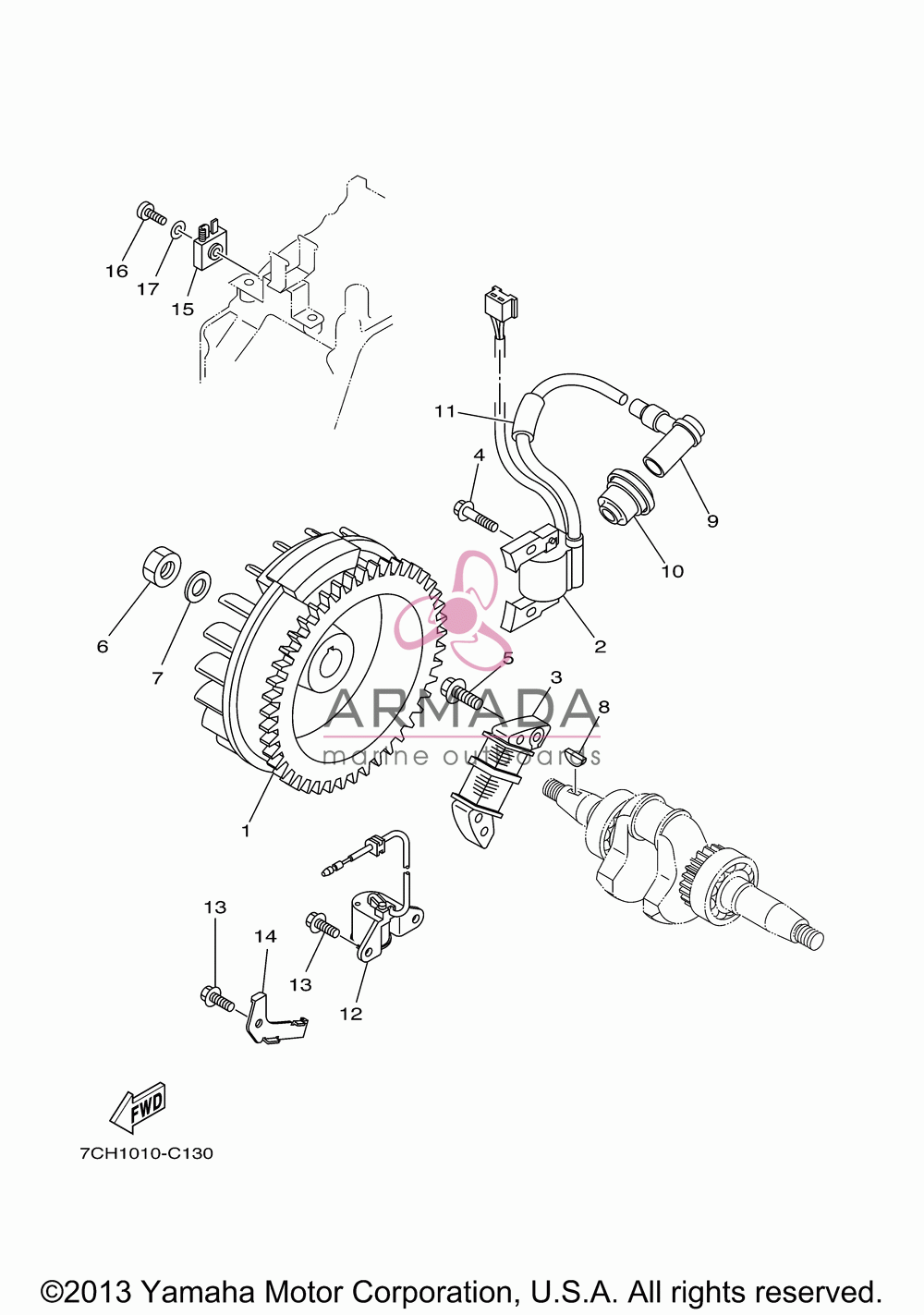 16
17
15
11
4
9
10
6
7
2
5
3
8
ARMADA
marine outboards
1
13
14
13
12
FWD
7CH1010-C130

©2013 Yamaha Motor Corporation, U.S.A. All rights reserved.