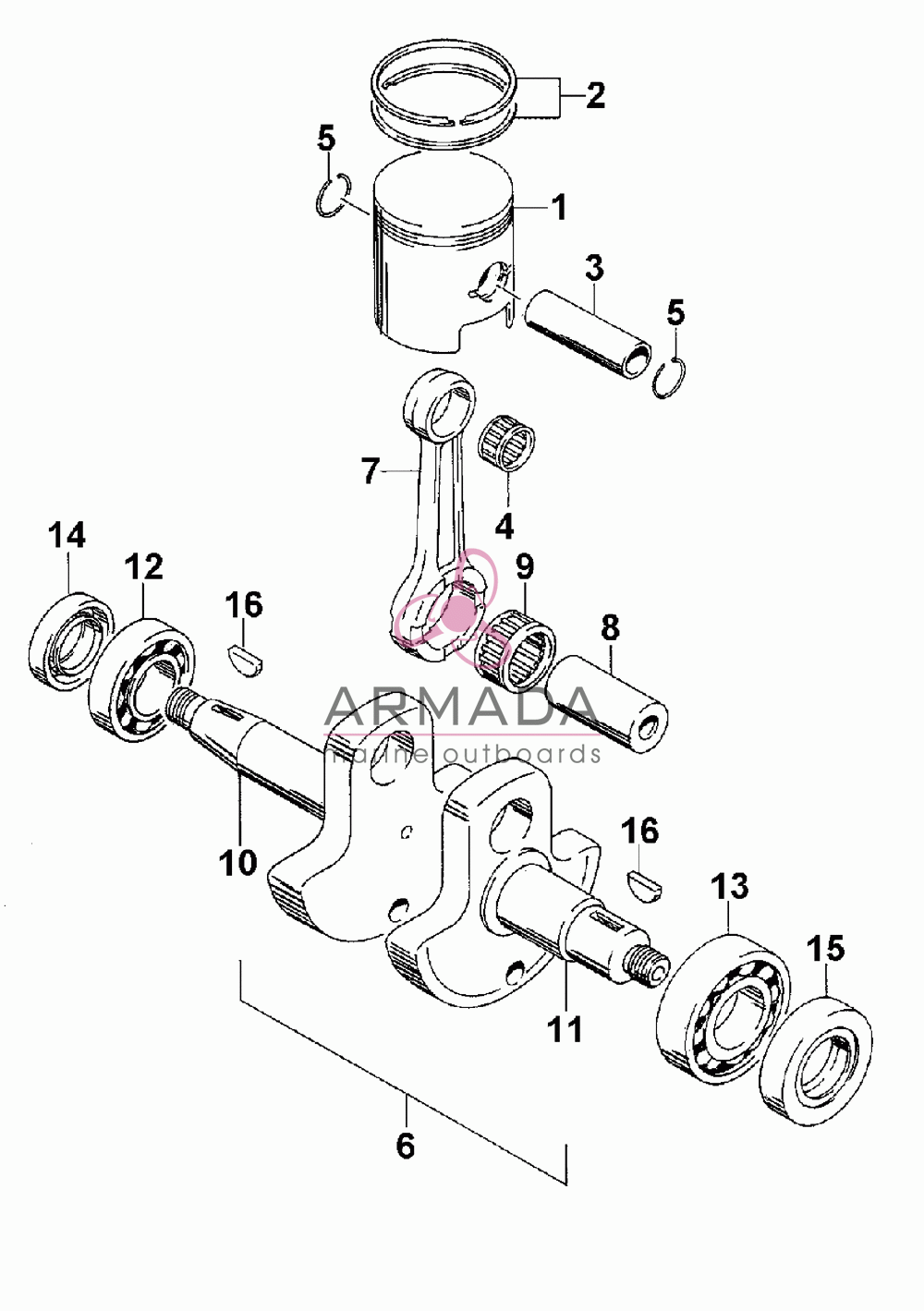 2
5
1
3
5
7
4
14
12
16
9
8
ARMADA
marine outboards
10
16
13
15
11
6