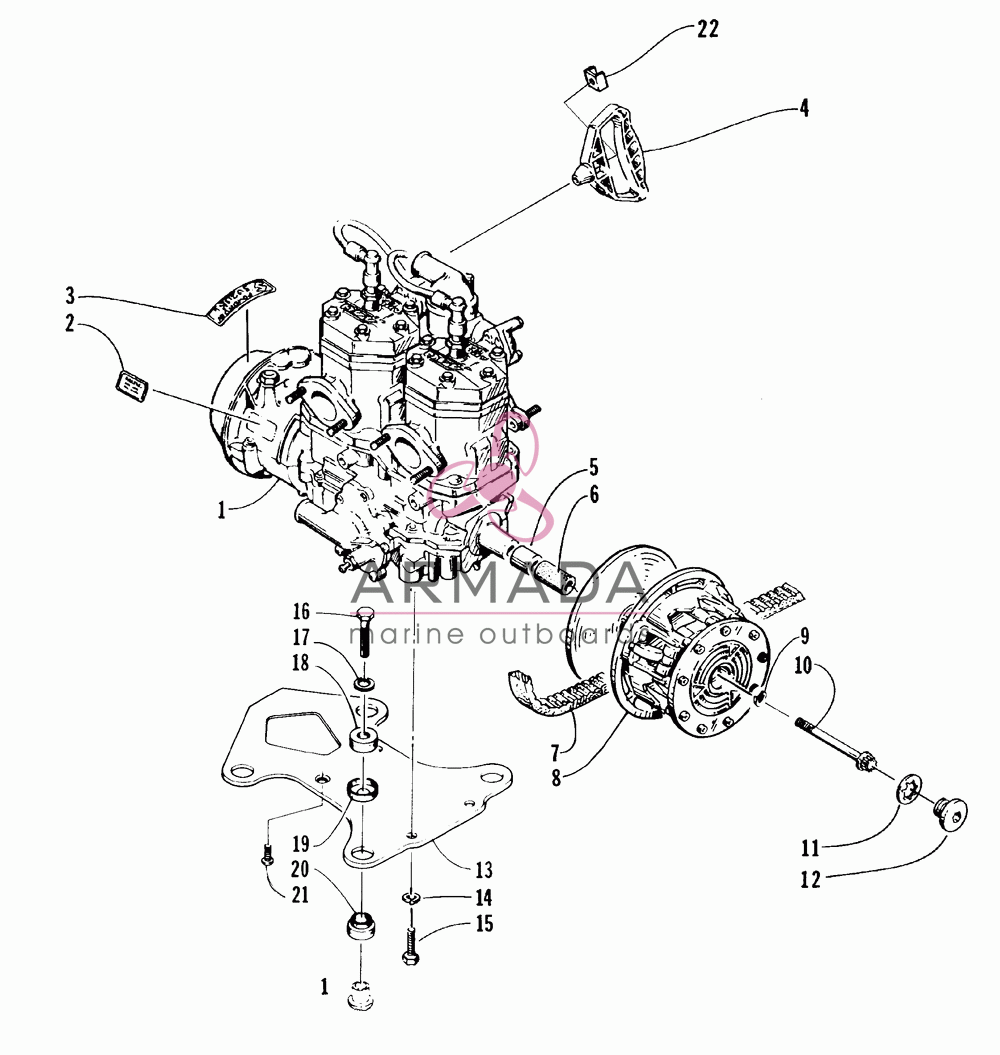 22
4
3
2
1
5
6
ARMADA
marine outboards
16
17
18
9
10
7
8
19
20
21
13
14
15
11
12
1