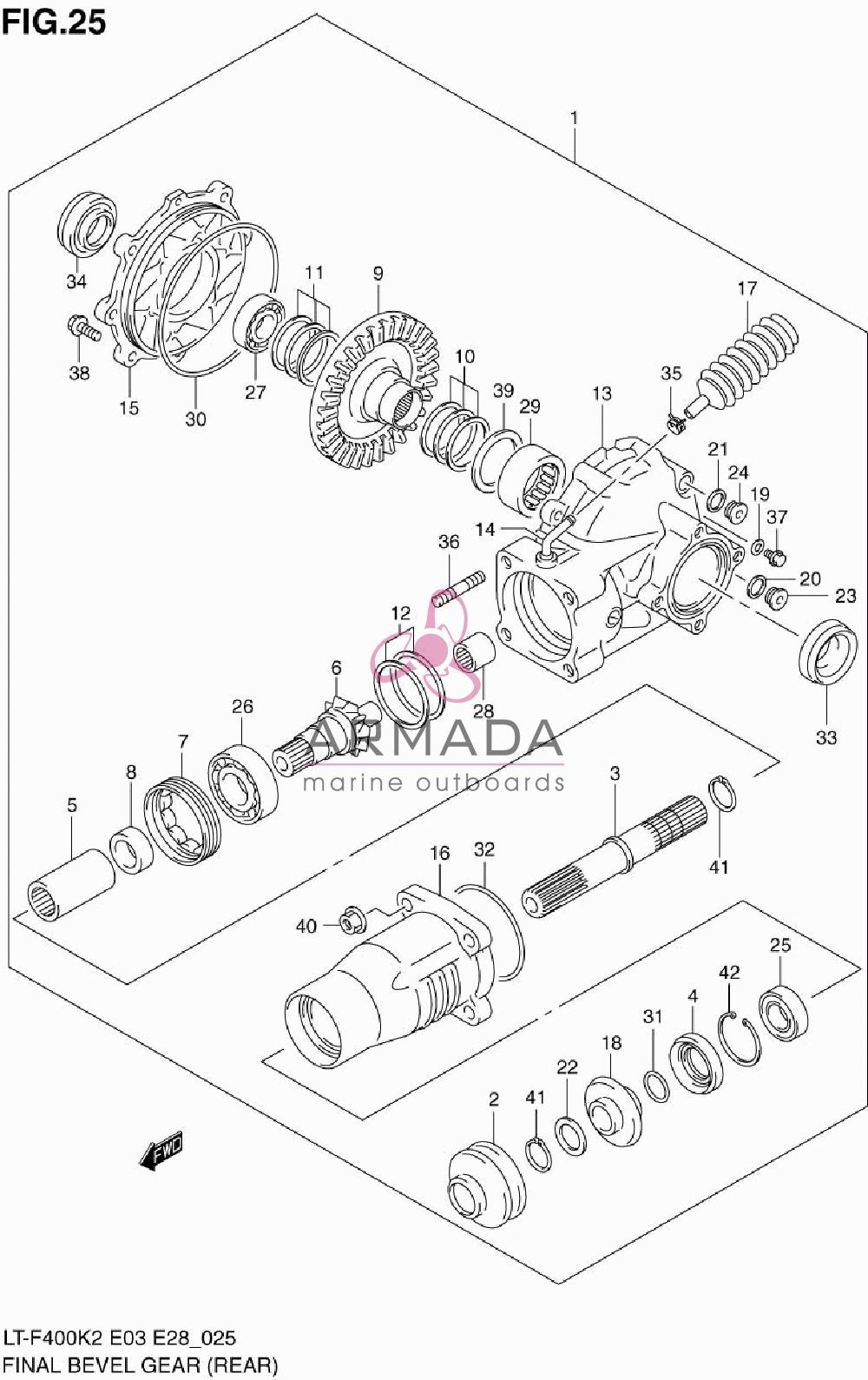 FIG.25

1
34
11
9
17
38
15
30
27
10
39
29
13
35
21
24
19
37
14
36
20
23
12
6
28
33
26
7
8
5
ARMADA
marine outboards
3
41
16
32
40
25
42
4
31
18
22
41
2
FWD

LT-F400K2 E03 E28_025
FINAL BEVEL GEAR (REAR)