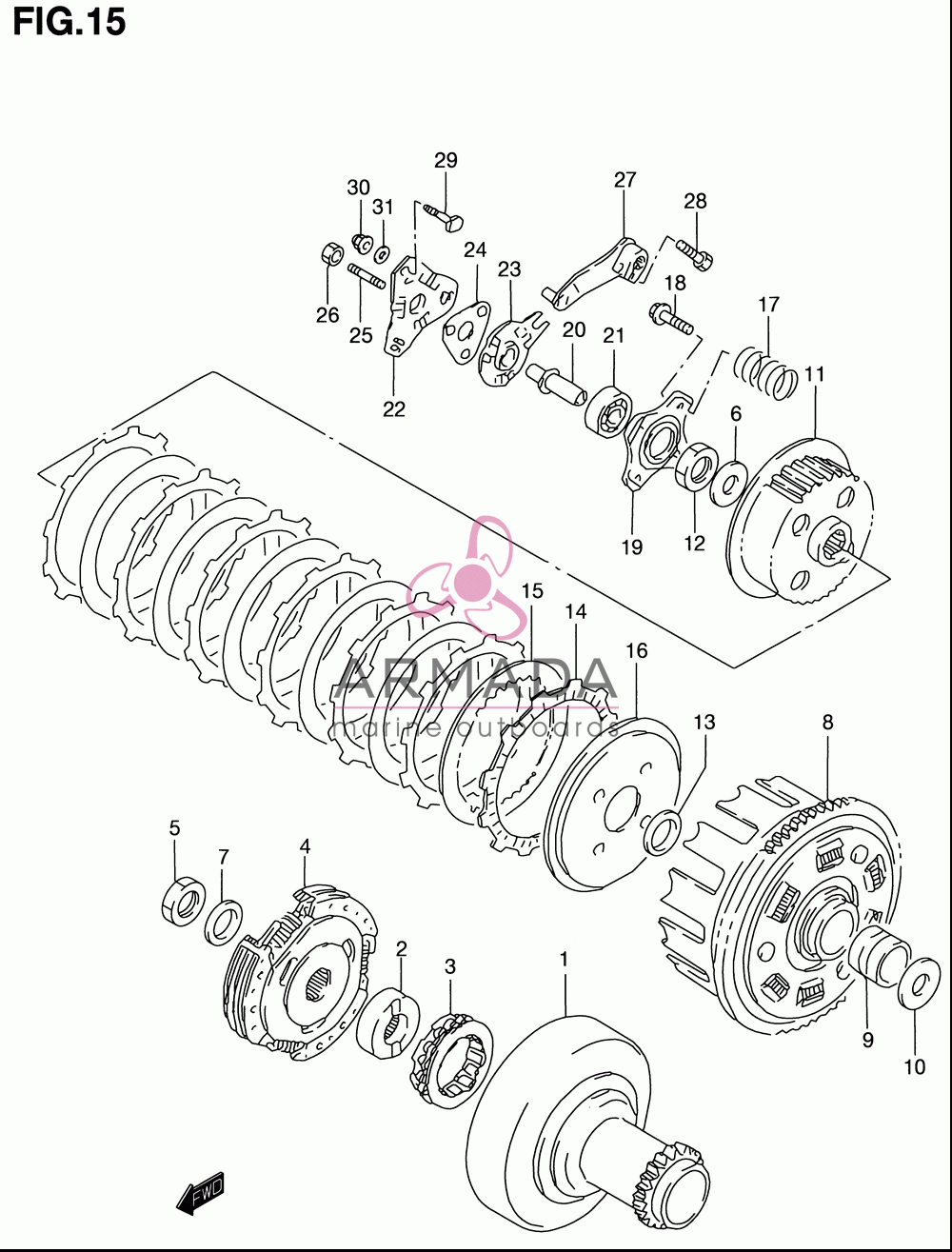 FIG.15

29
30
31
27
28
24
23
18
17
26
25
20
21
11
22
6
19
12
15
14
16
ARMADA
marine outboards
13
8
5
7
4
2
3
1
9
10
FWD