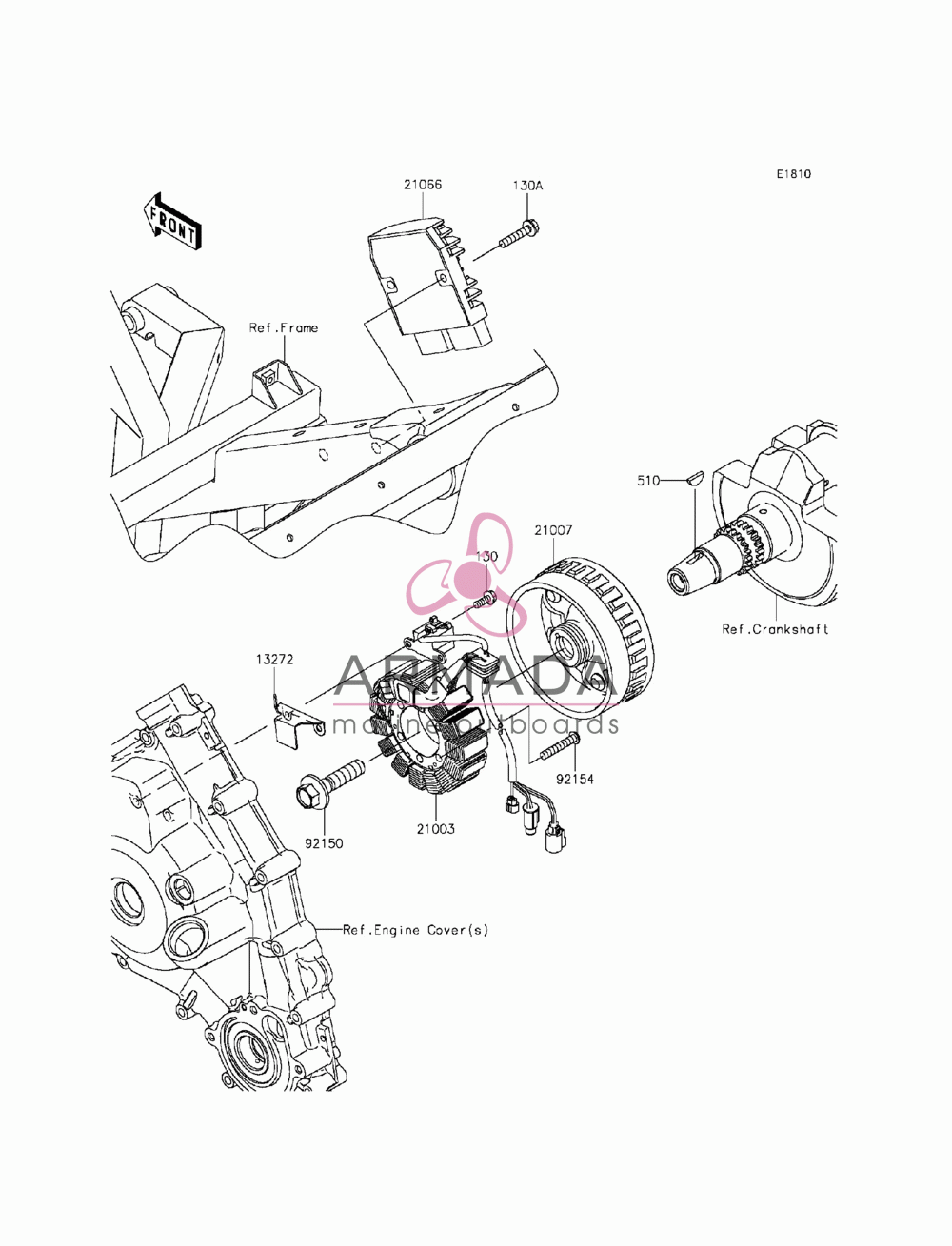 E1810

FRONT

21066

130A

Ref.Frame

510

21007

130

Ref.Crankshaft

13272

ARMADA
marine outboards

92154

92150

21003

Ref.Engine Cover(s)