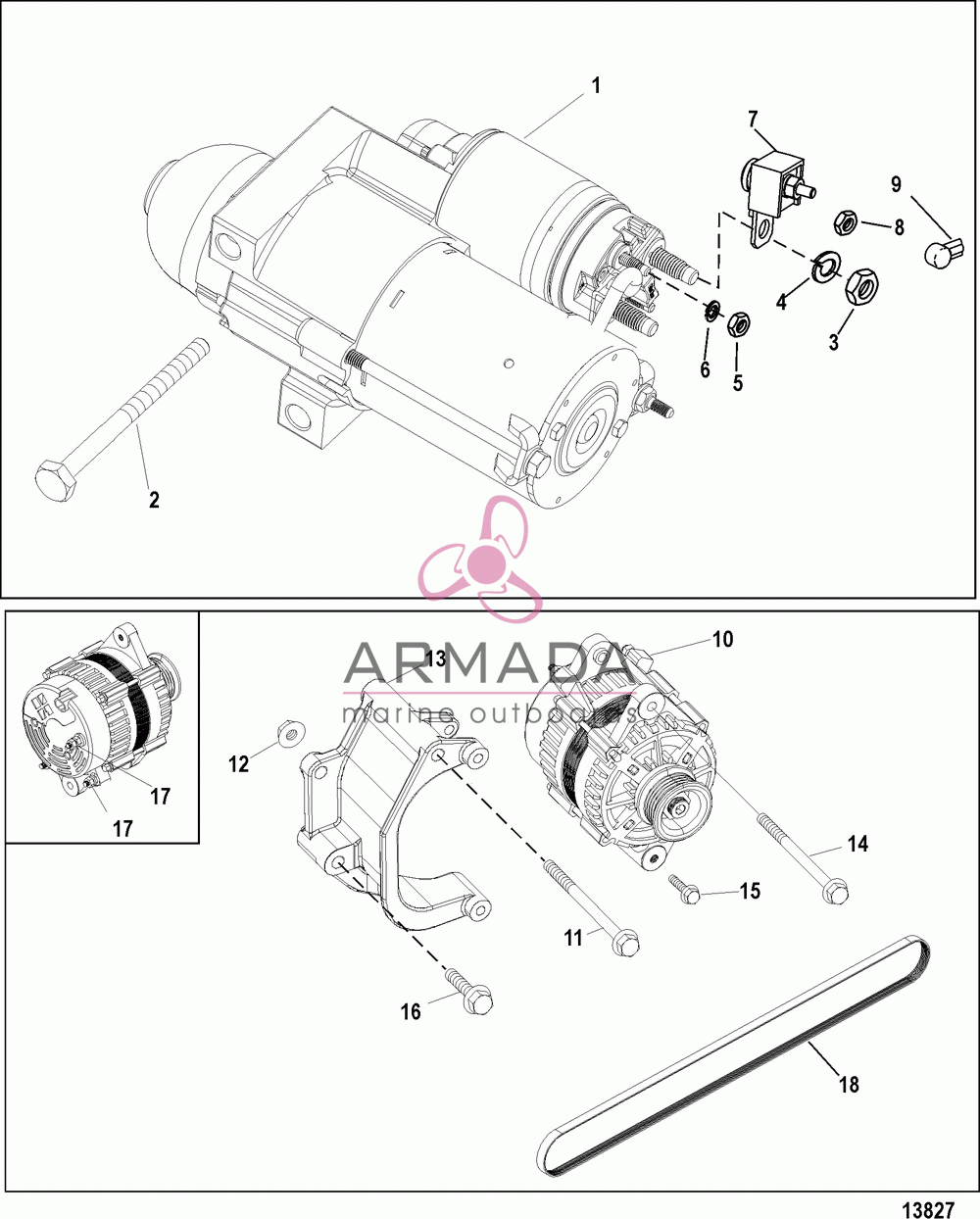 1
7
9
8
4
3
6
5
2
ARMADA
marine outboards
10
13
12
17
17
14
15
11
16
18
13827