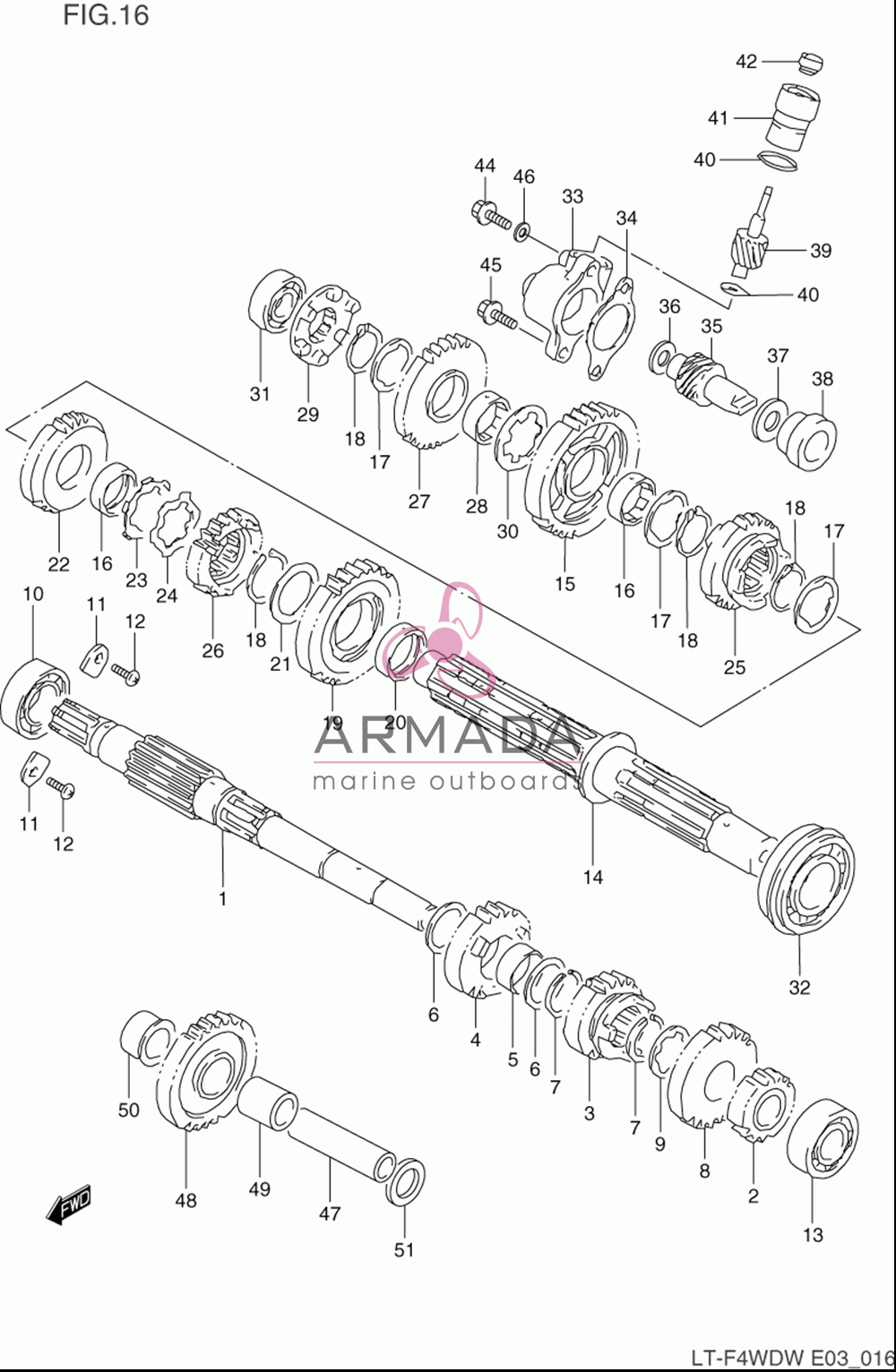 FIG.16

42
41
40
44
46
33
34
39
45
40
36
35
37
38
31
29
18
17
27
28
30
15
16
17
18
25
18
17
22
16
23
24
26
18
21
19
20
10
11
12
11
12
1
14
32
6
4
5
6
7
3
7
9
8
2
13
50
48
49
47
51
FWD

ARMADA
marine outboards

LT-F4WDW E03_016