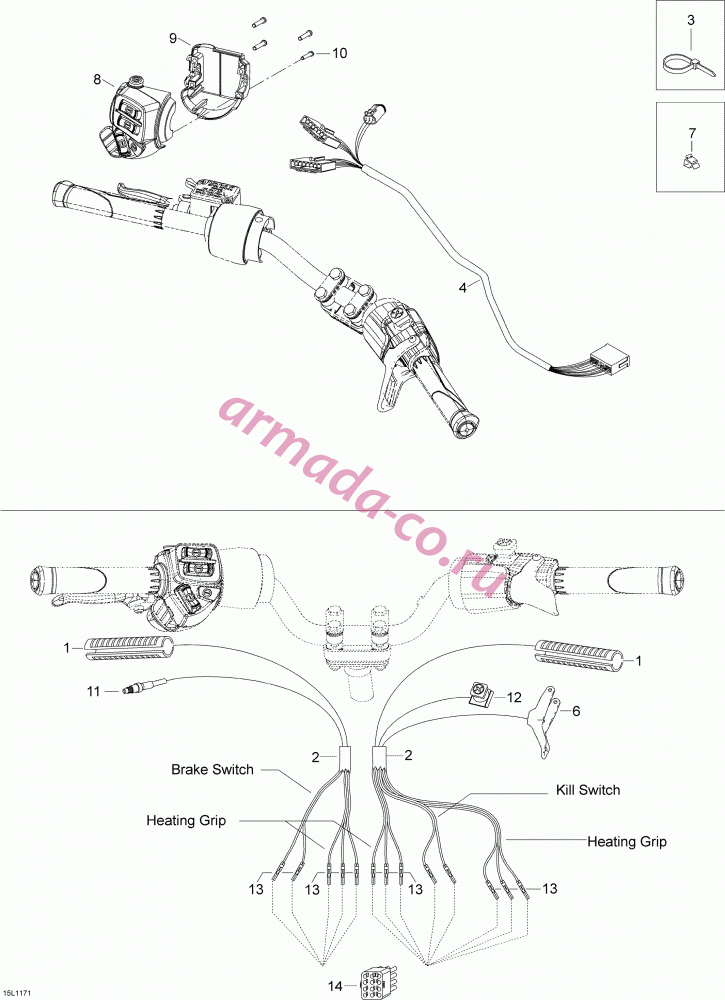 3

7

9

10

8

4

armada-co.ru

1

1

11

12

6

2

2

Brake Switch

Kill Switch

Heating Grip

Heating Grip

13

13

13

13

14

15L1171