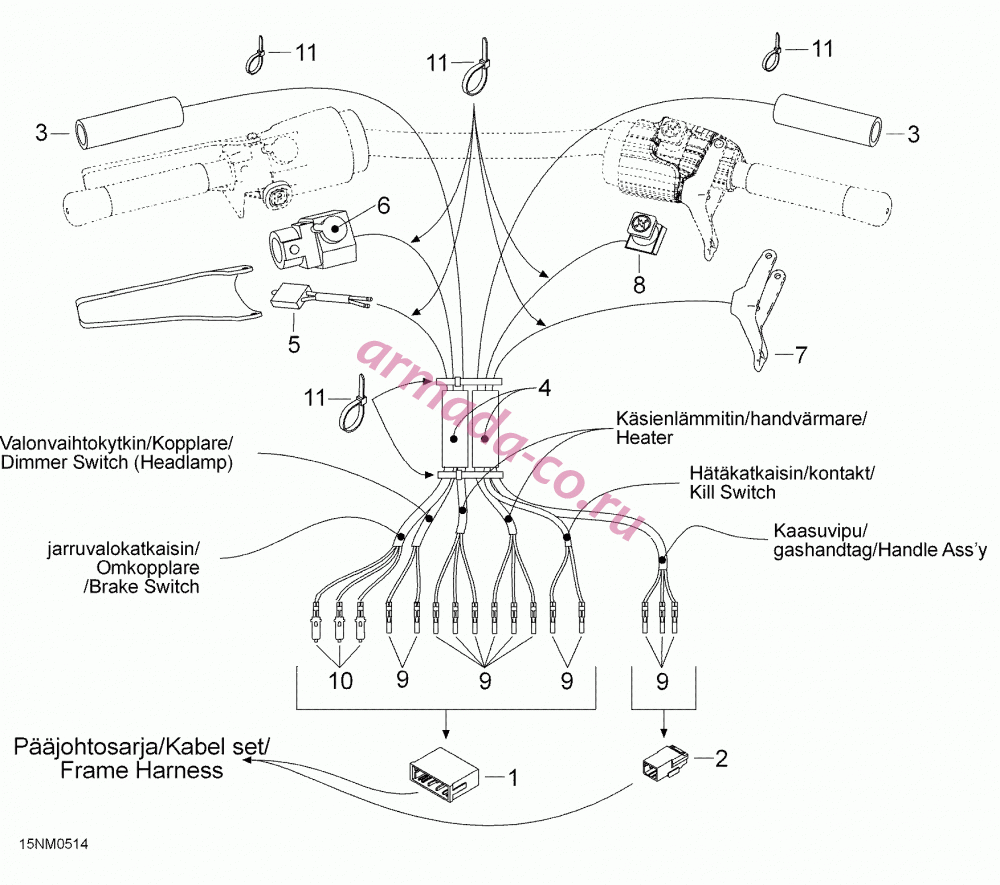 11
11
11
3
3
6
8
5
7
armada-co.ru
11
4
Valonvaihtokytkin/Kopplare/
Dimmer Switch (Headlamp)
Käsienlämmitin/handvärmare/
Heater
Hätäkatkaisin/kontakt/
Kill Switch
jarruvalokatkaisin/
Omkopplare
/Brake Switch
Kaasuvipu/
gashandtag/Handle Ass'y
10
9
9
9
9
Pääjohtosarja/Kabel set/
Frame Harness
1
2
15NM0514