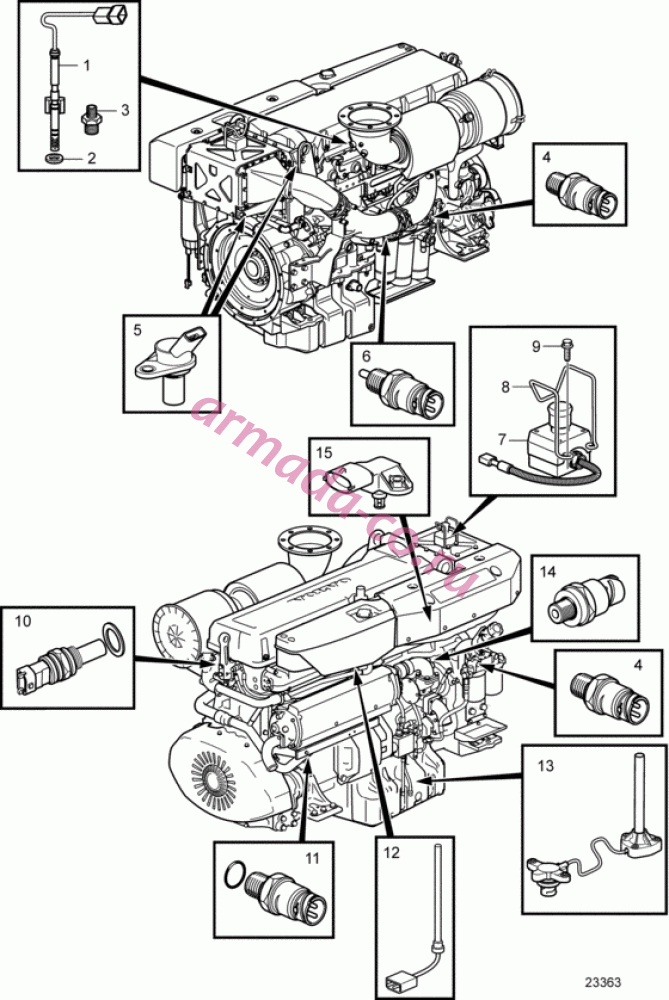 1
3
2
4
5
6
9
8
7
15
armada-co.ru
14
10
4
13
11
12
23363