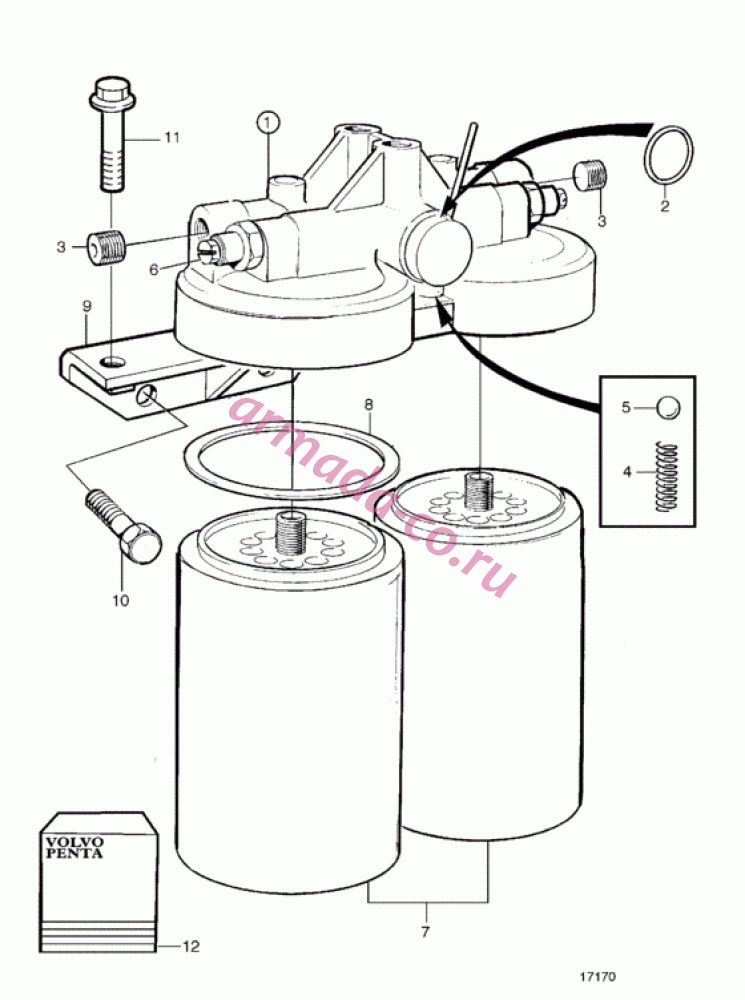 11
1
2
3
3
6
9
8
5
4
armada-co.ru
10
VOLVO PENTA
7
12
17170