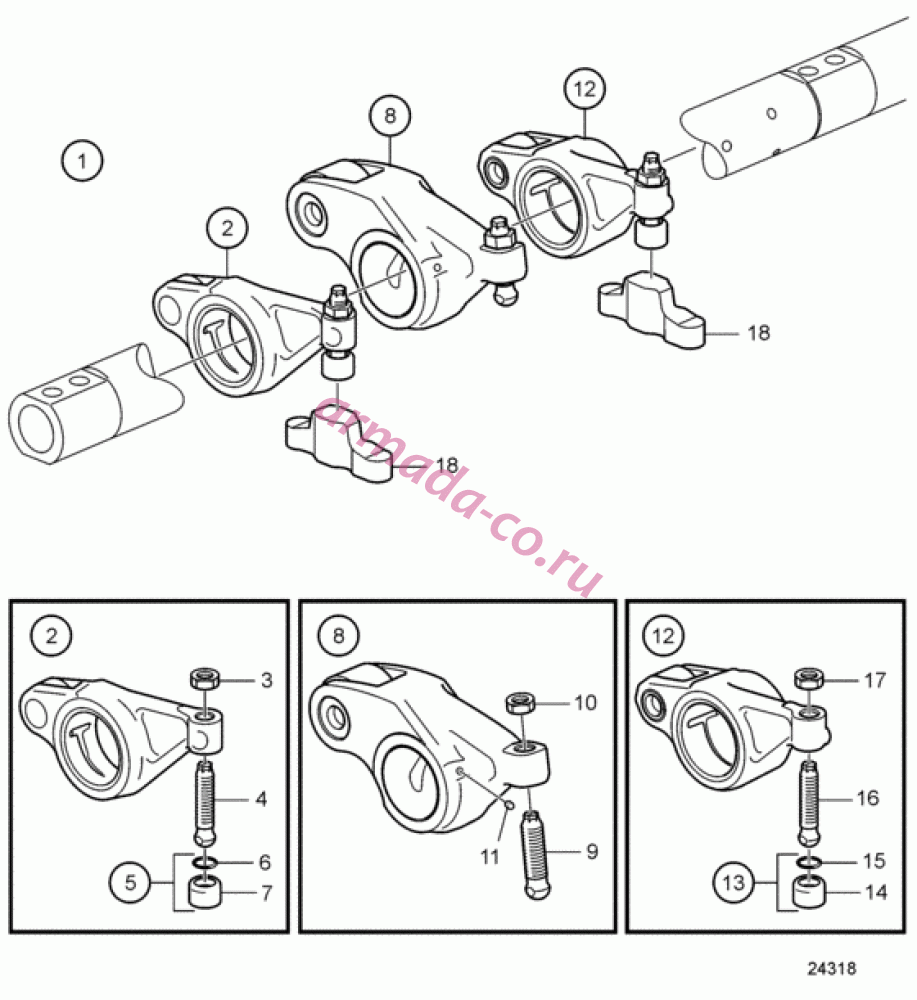 1
2
8
12
18
18
armada-co.ru

2
3
4
5
6
7

8
10
11
9

12
17
16
13
15
14

24318