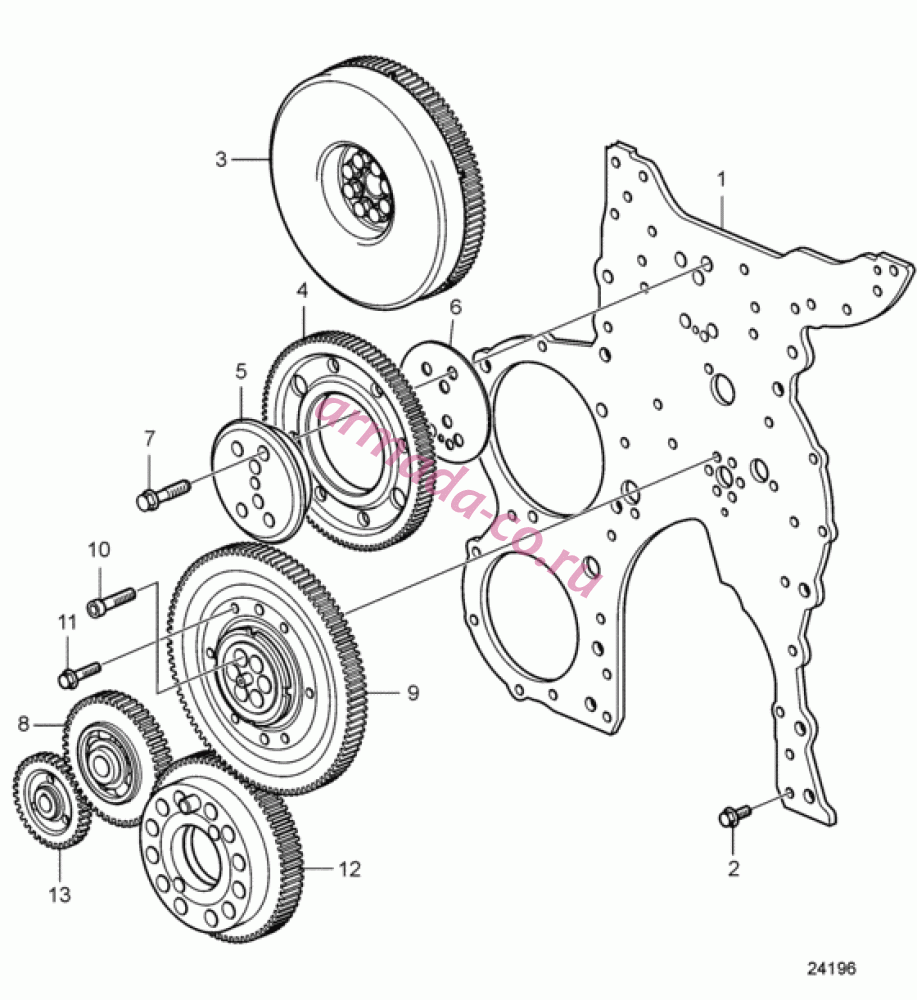 3
1
4
6
5
7
armada-co.ru
10
11
9
8
13
12
2
24196