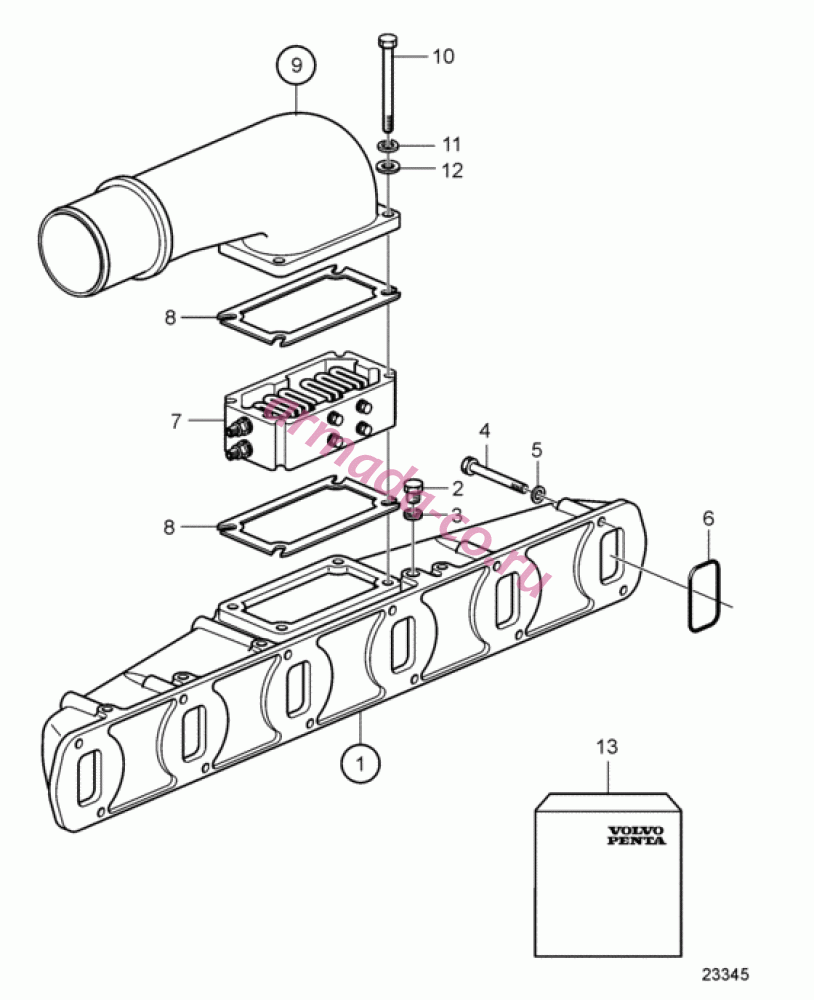 9
10
11
12
8
7
4
5
2
3
8
6
1
13
VOLVO PENTA
armada-co.ru
23345