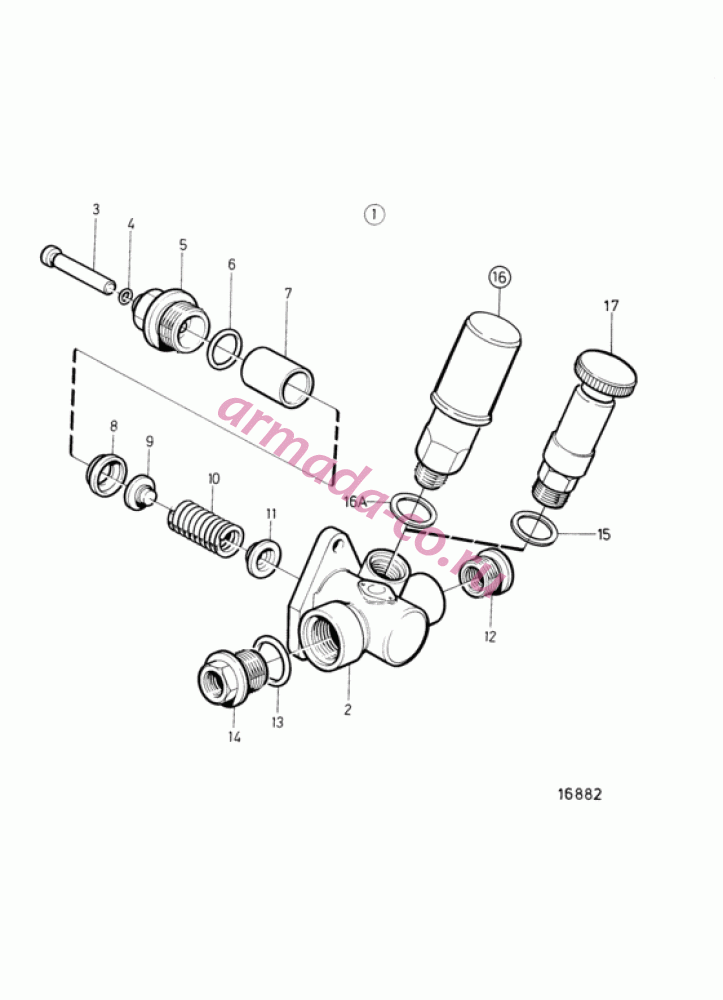 1
3
4
5
6
7
16
17
8
9
10
11
16A
15
12
2
13
14
armada-co.ru
16882