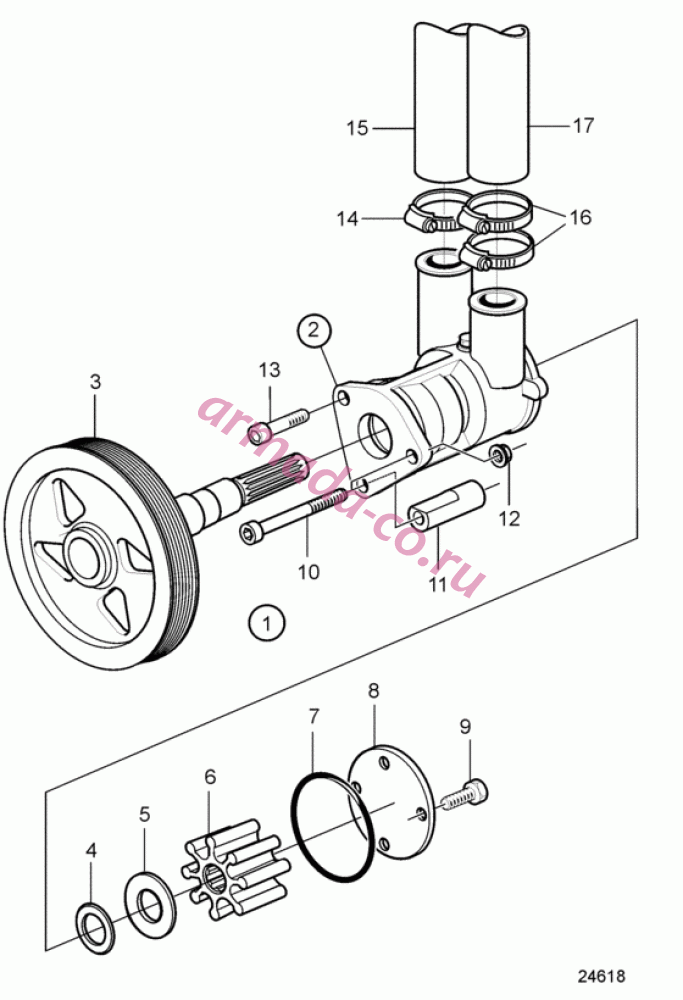 15
17
14
16
2
13
3
armada-co.ru
12
10
11
1
8
7
9
6
5
4
24618