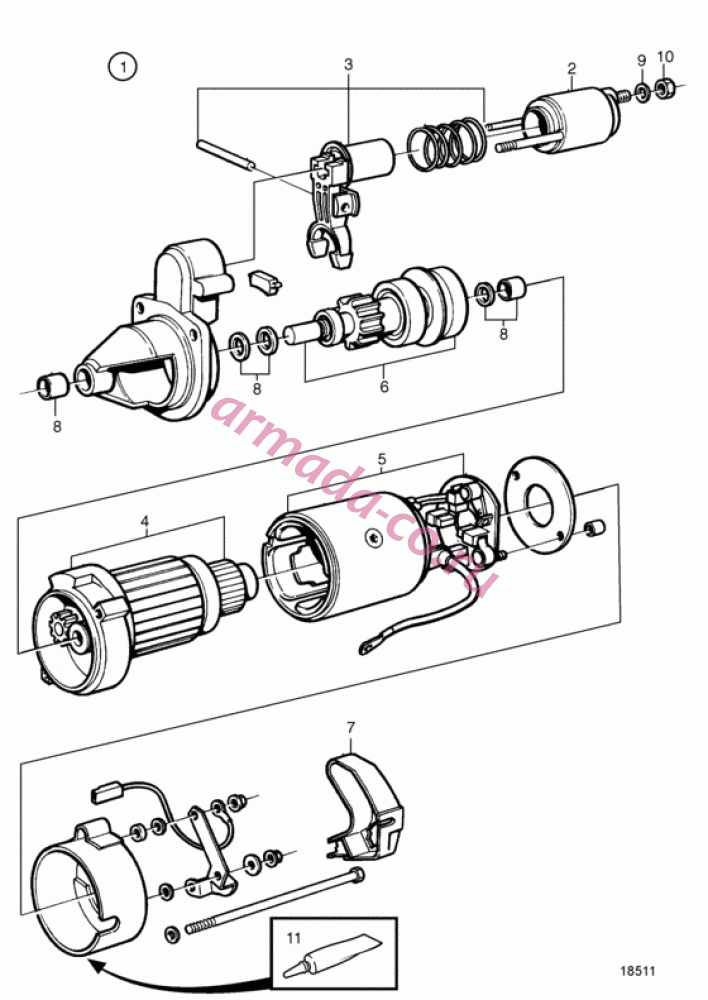 1
3
2
9
10
8
8
6
8
armada-co.ru
5
4
7
11
18511