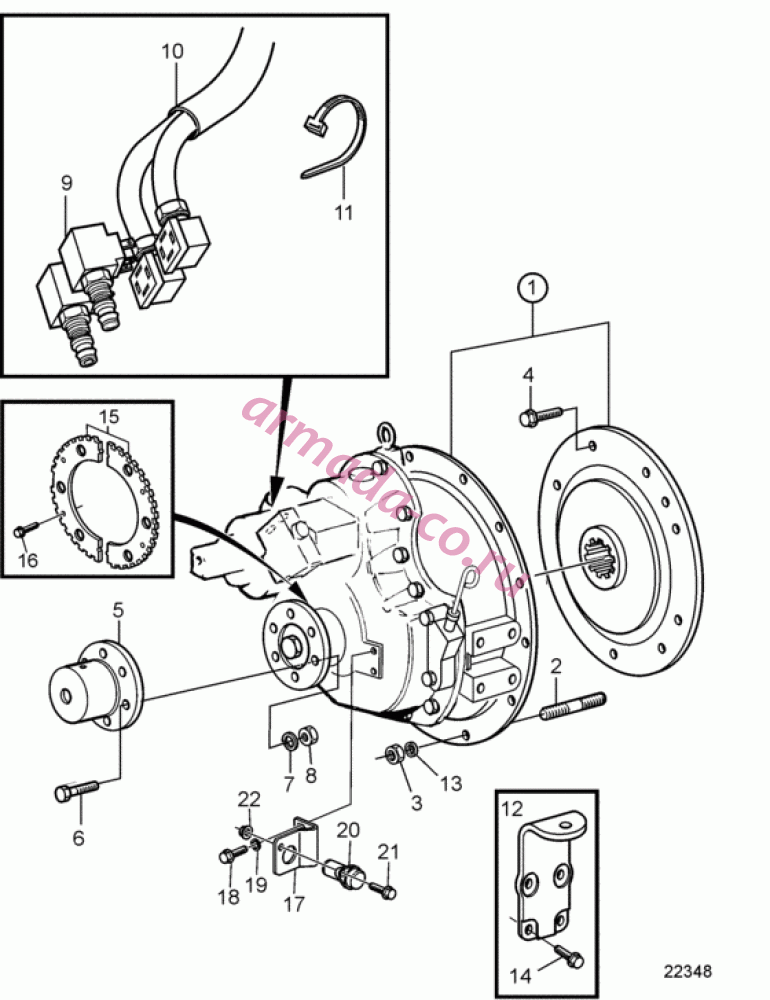 10
9
11
1
4
15
16
armada-co.ru
5
2
7
8
3
13
6
22
20
21
18
19
17
12
14
22348