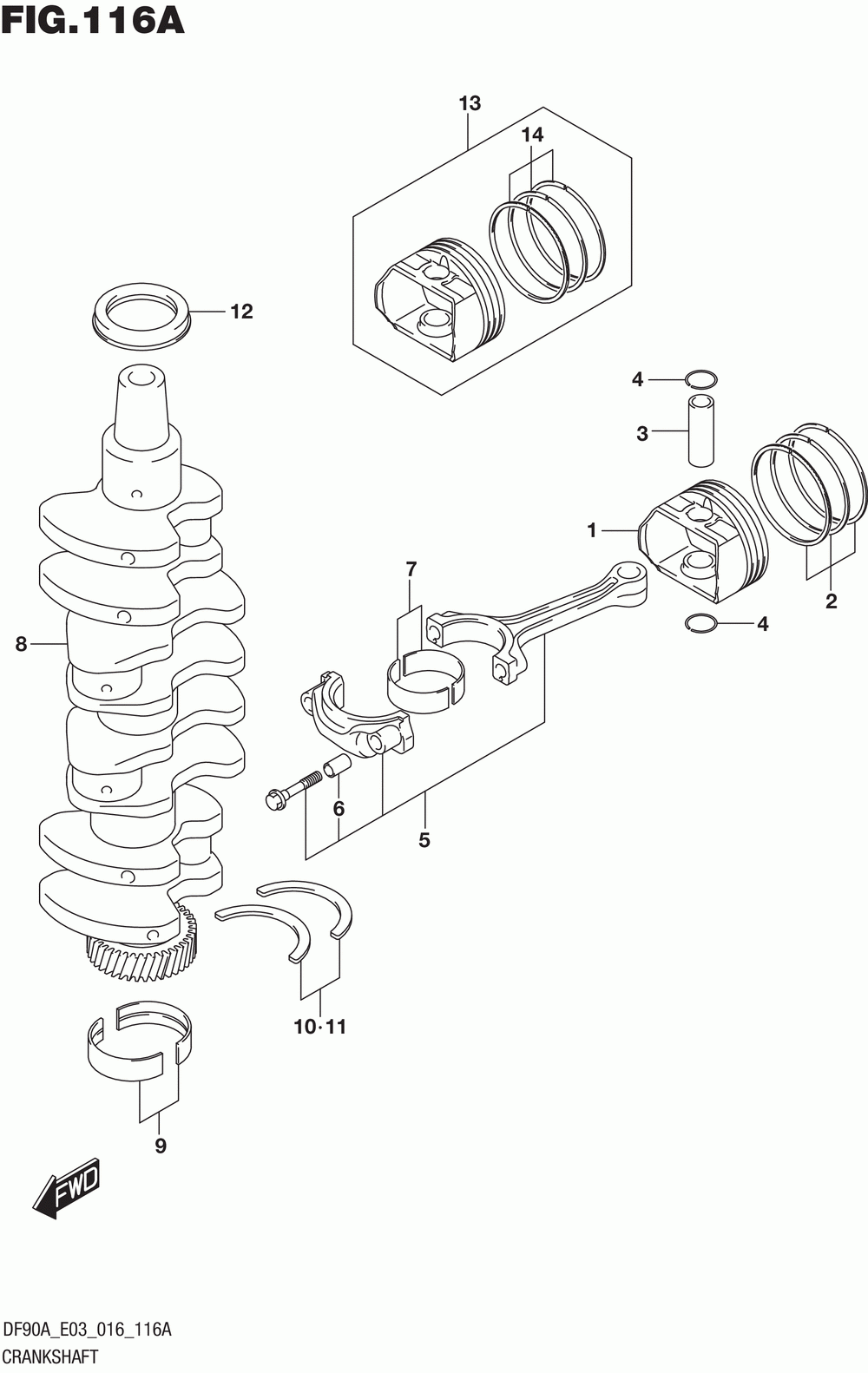 FIG.116A

13

14

12

4

3

1

2

4

7

8

6

5

10·11

9

FWD

DF90A_E03_016_116A
CRANKSHAFT