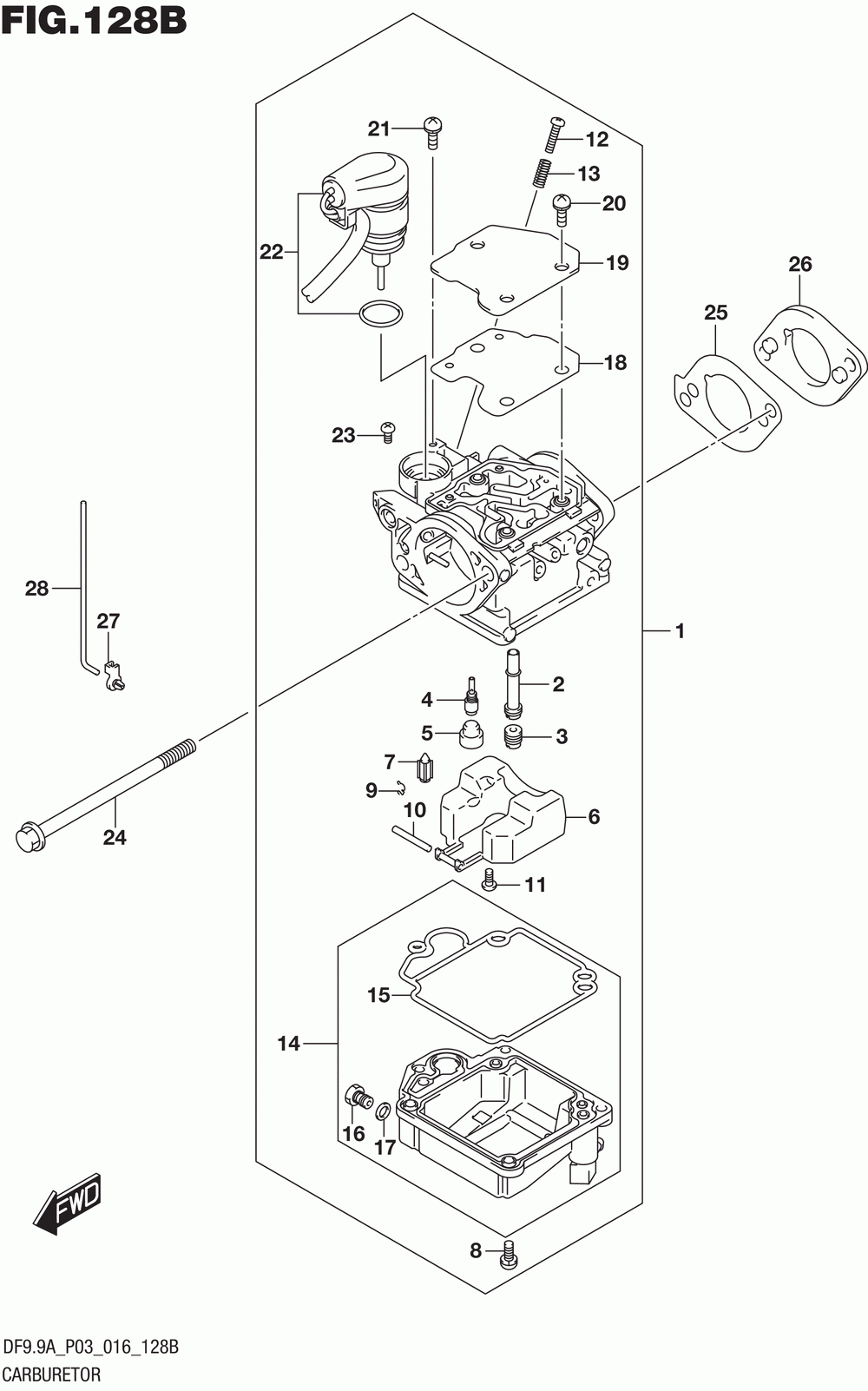 FIG.128B

21
12
13
20
22
19
26
25
18
23
28
27
1
2
4
5
3
7
9
10
6
24
11
15
14
16
17
FWD
8

DF9.9A_P03_016_128B
CARBURETOR