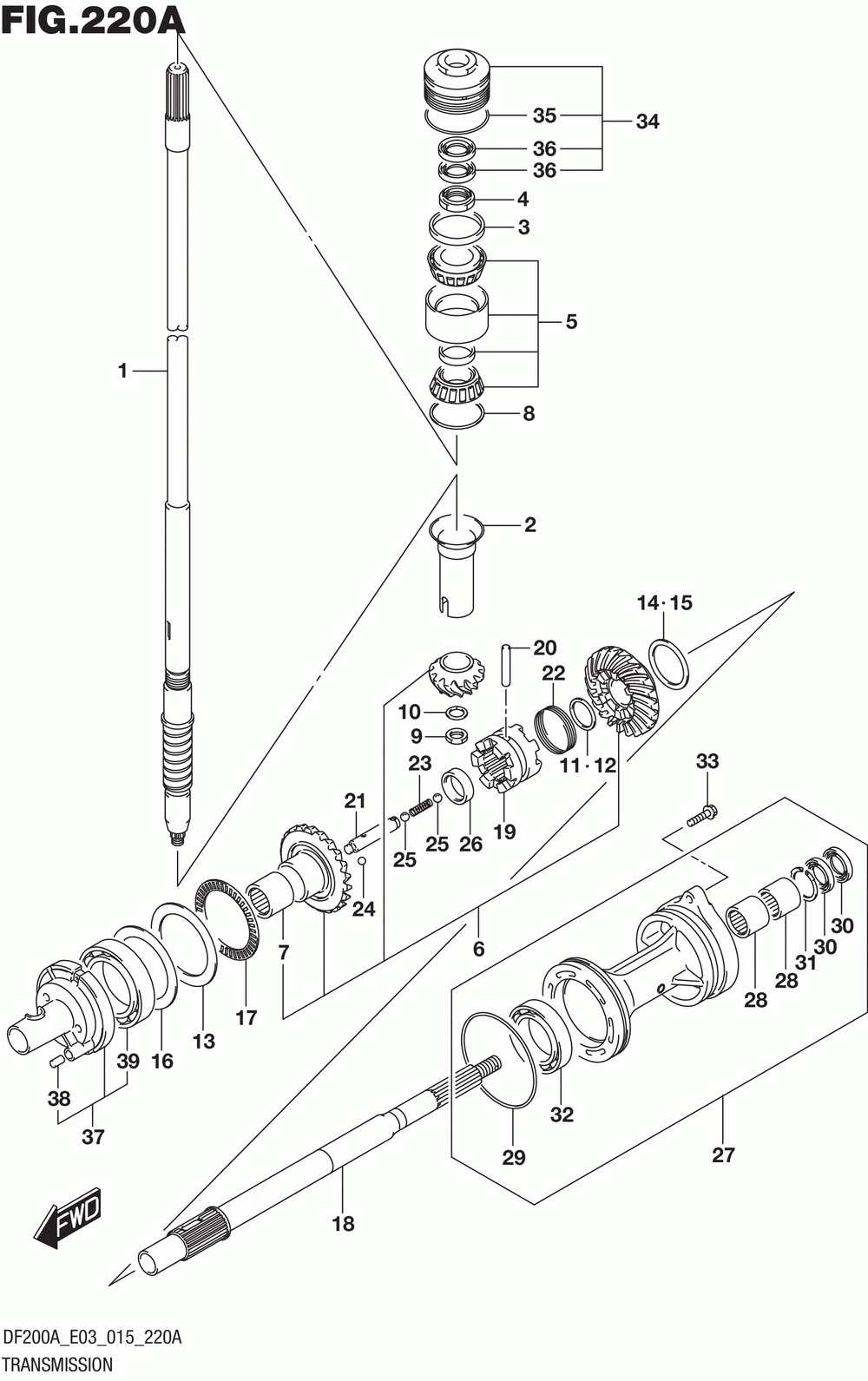 FIG.220A

35
34
36
36
4
3
5
1
8
2
14·15
20
22
10
9
11·12
23
33
21
25
25
26
19
24
7
6
30
30
31
28
28
17
13
16
39
38
37
32
29
27
18
FWD

DF200A_E03_015_220A
TRANSMISSION