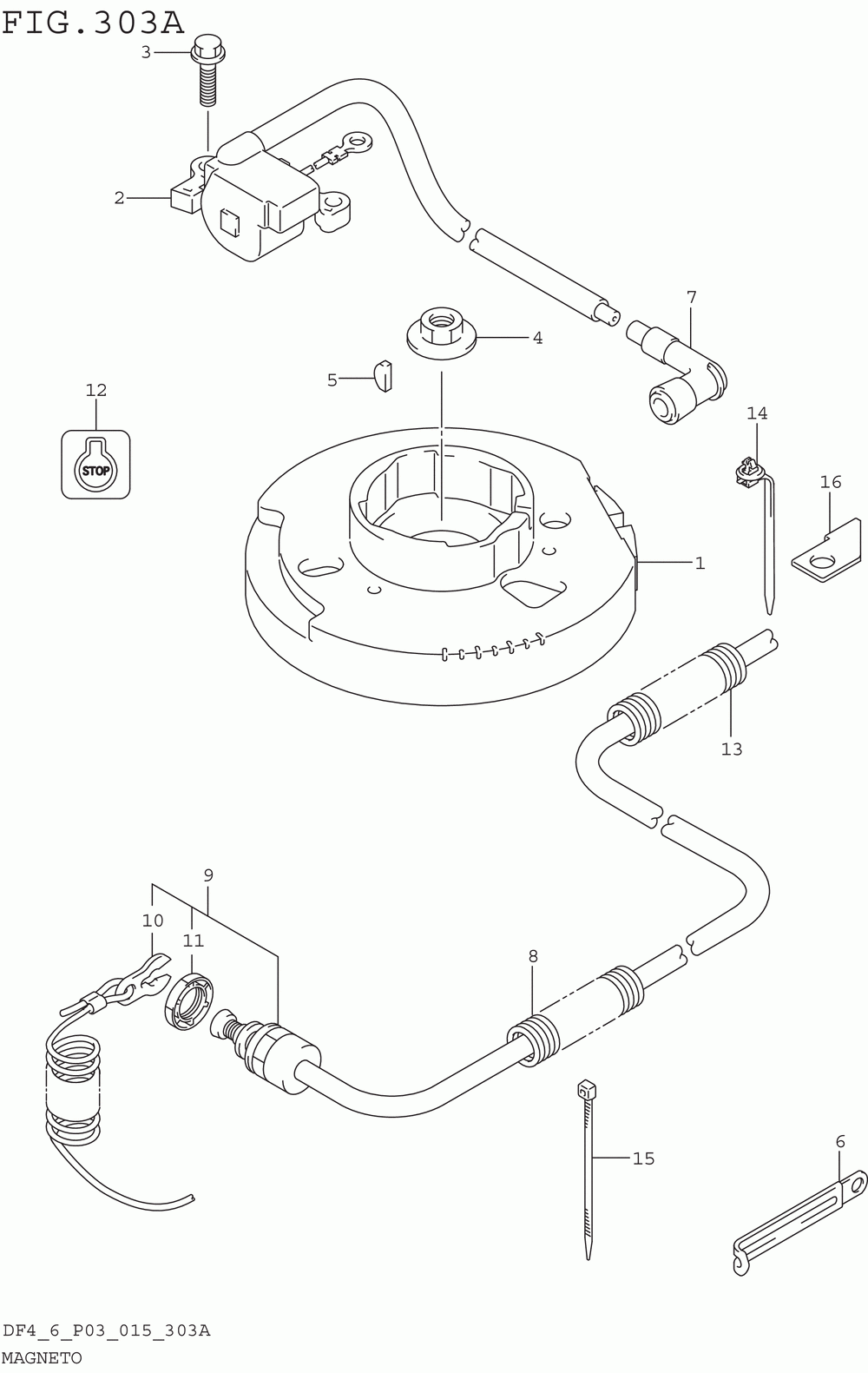 FIG.303A

3
2
7
4
5
12
STOP
14
16
1
13
9
10
11
8
15
6

DF4_6_P03_015_303A
MAGNETO