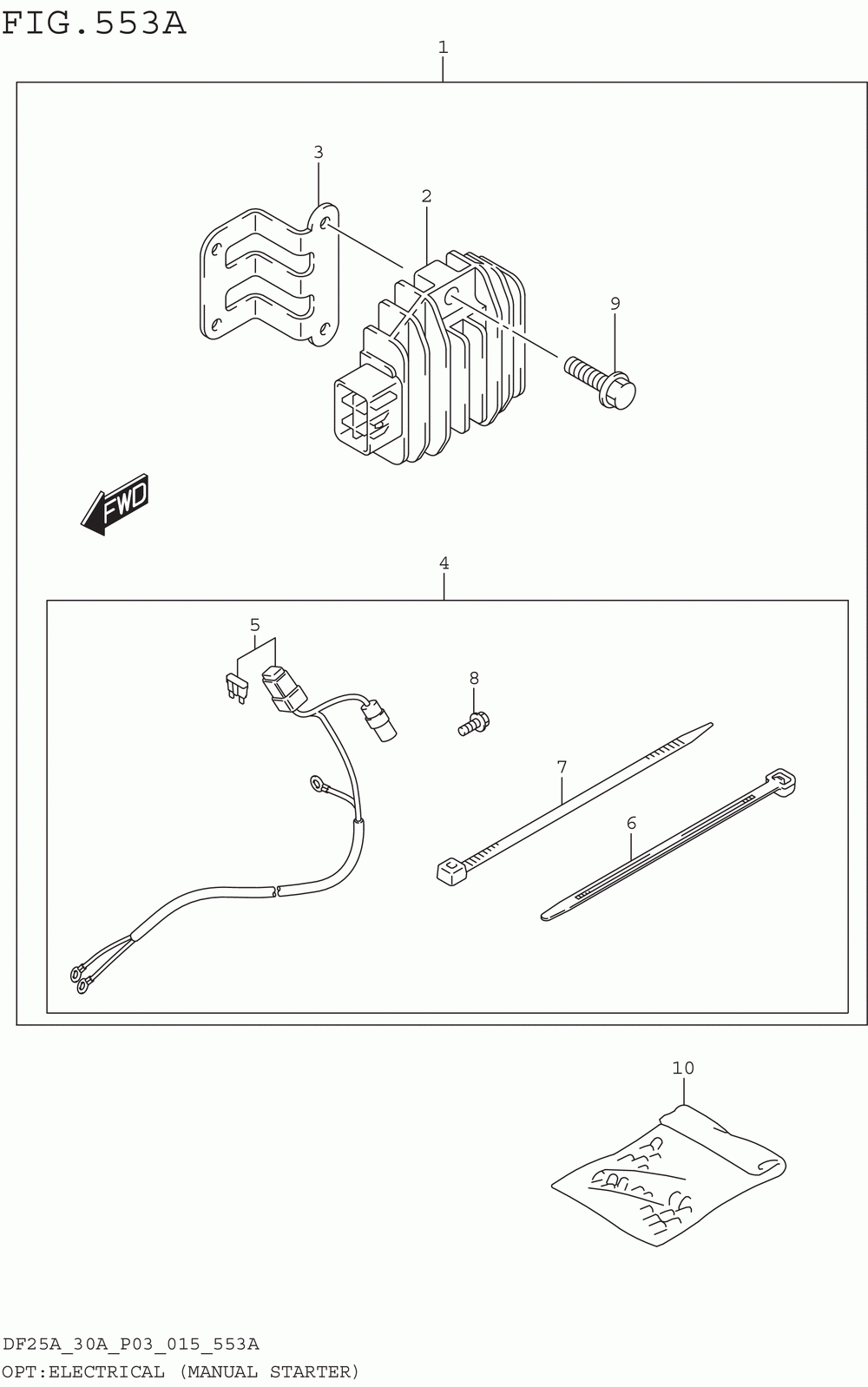 FIG.553A

1

3

2

9

FWD

4

5

8

7

6

10

DF25A_30A_P03_015_553A
OPT:ELECTRICAL (MANUAL STARTER)