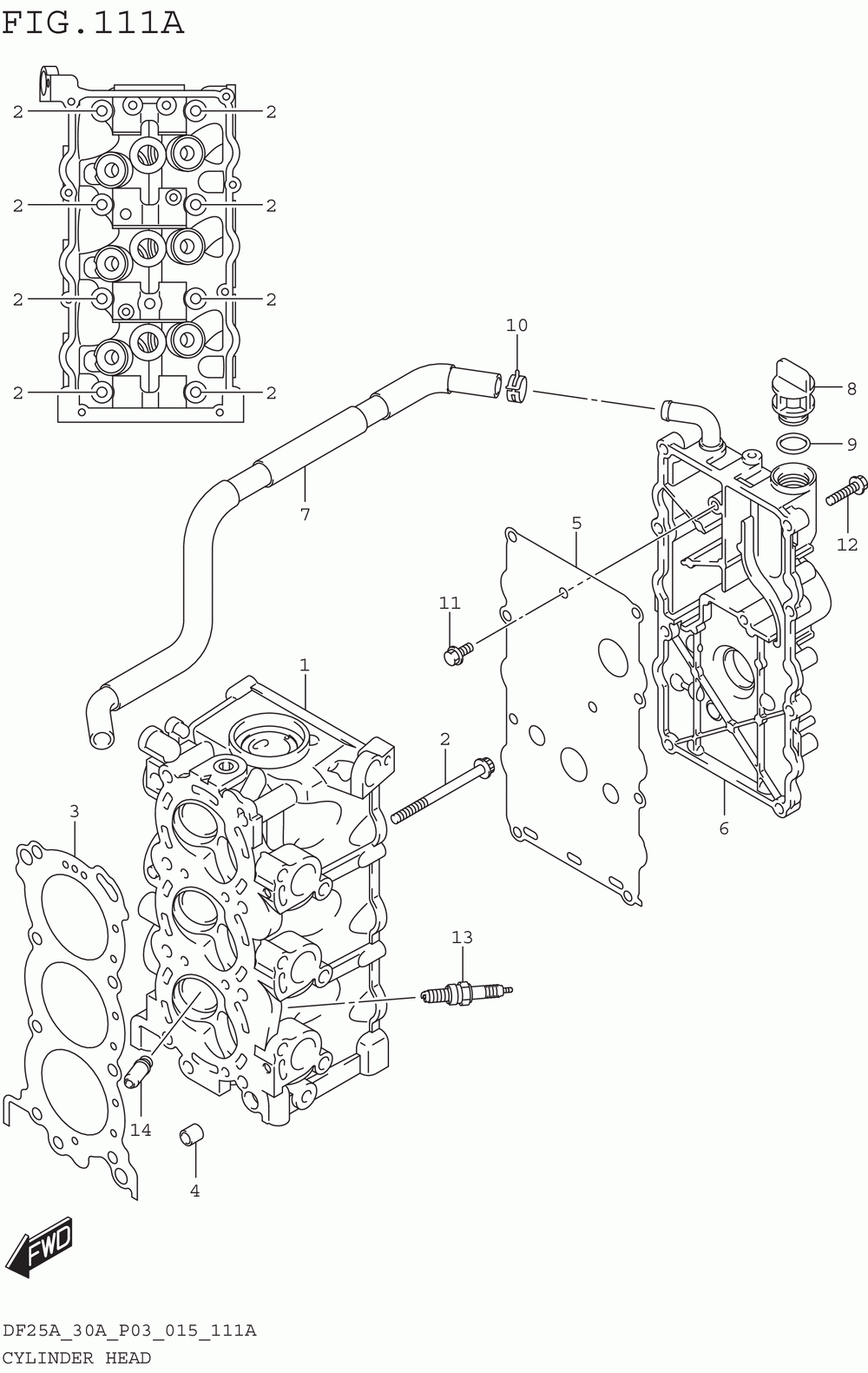 FIG.111A

2
2
2
2
2
2
2
2

10
8
9
12
7
5
11
1
2
6
3
13
14
4
FWD

DF25A_30A_P03_015_111A
CYLINDER HEAD