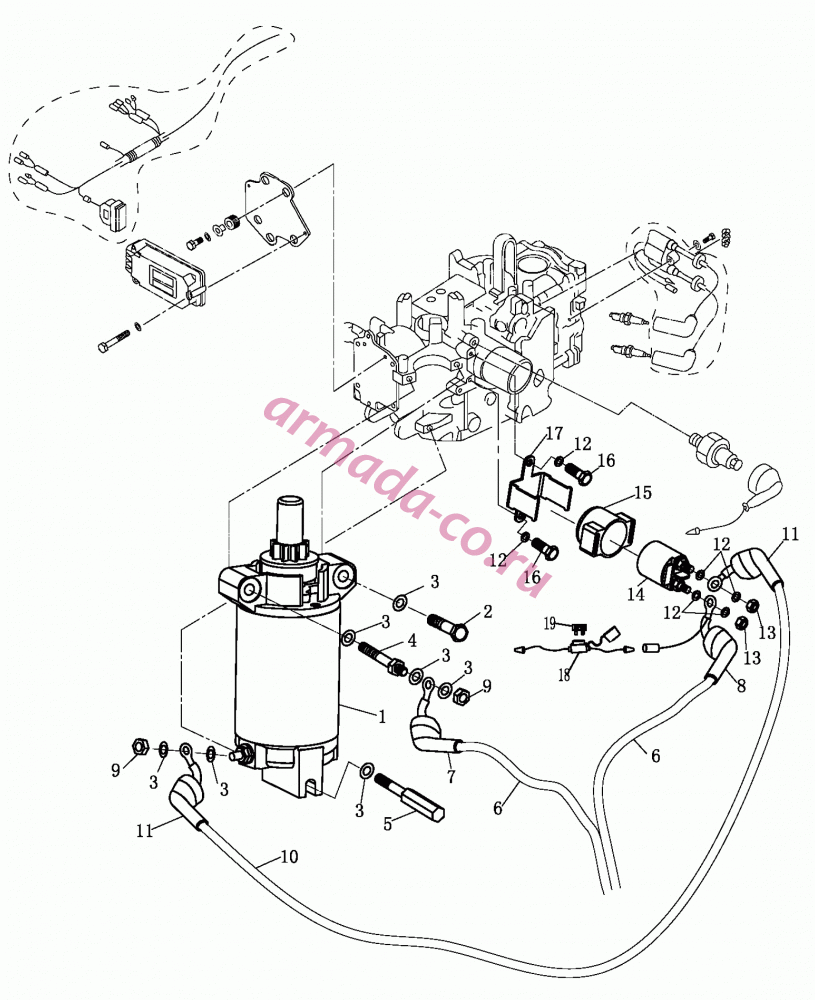 armada-co.ru

17
12
16
15
12
16
14
12
11
12
13
13
19
18
8
3
2
3
4
3
3
9
1
7
6
6
9
3
3
3
3
5
11
10