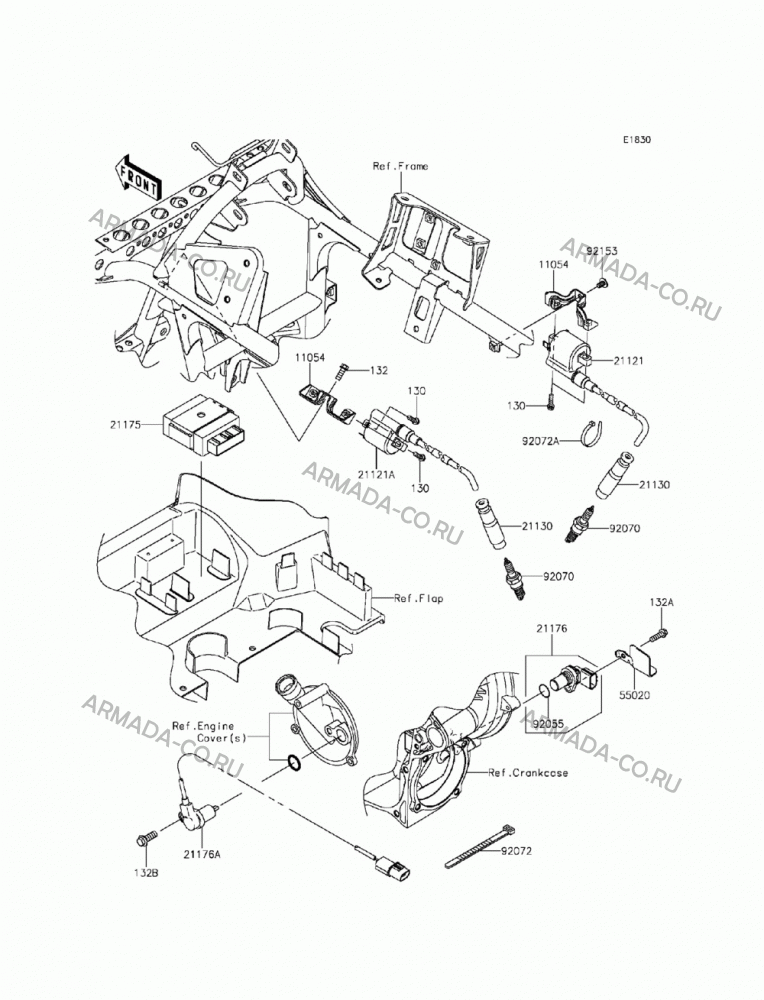 E1830

FRONT

Ref.Frame

ARMADA-CO.RU

ARMADA-CO.RU

92153

11054

21121

130

92072A

21130

92070

11054

132

130

21175

21121A

130

ARMADA-CO.RU

21130

92070

Ref.Flap

132A

21176

55020

92055

ARMADA-CO.RU

Ref.Engine Cover(s)

ARMADA-CO.RU

Ref.Crankcase

132B

21176A

92072