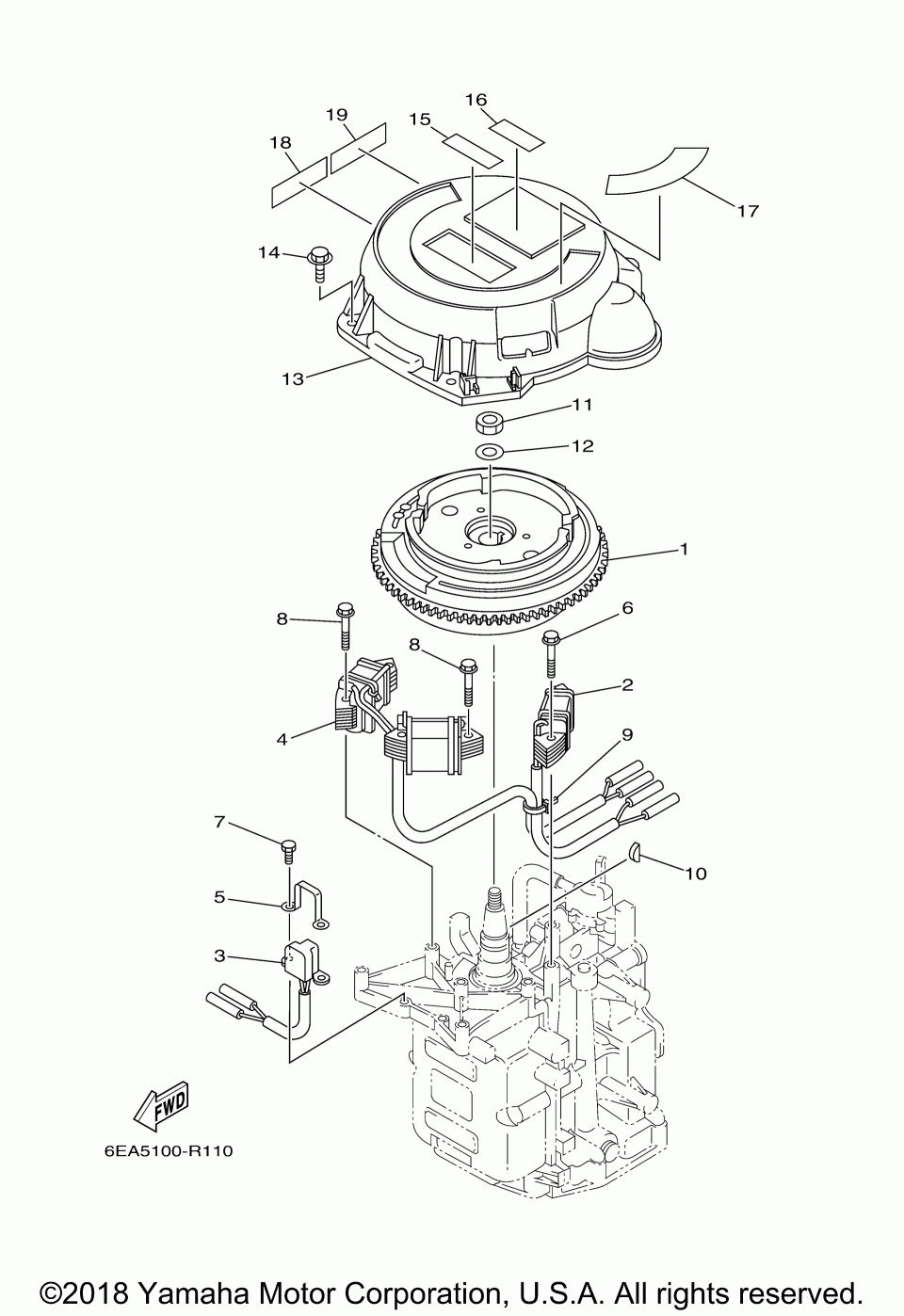 16
19
15
18
17
14
13
11
12
1
8
6
8
2
4
9
7
10
5
3
FWD
6EA5100-R110

©2018 Yamaha Motor Corporation, U.S.A. All rights reserved.