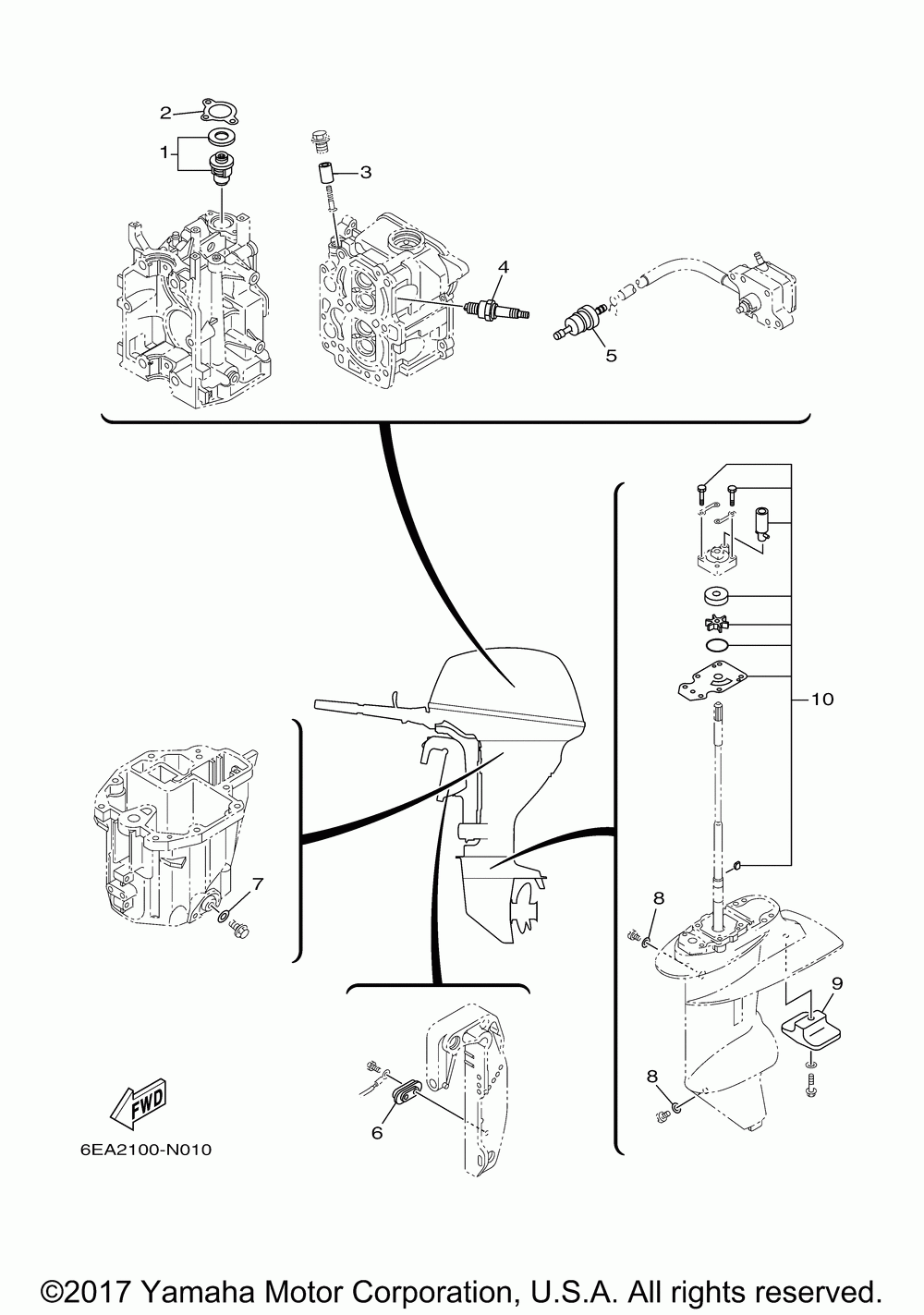 2
1
3
4
5
10
7
8
9
8
6
FWD
6EA2100-N010

©2017 Yamaha Motor Corporation, U.S.A. All rights reserved.