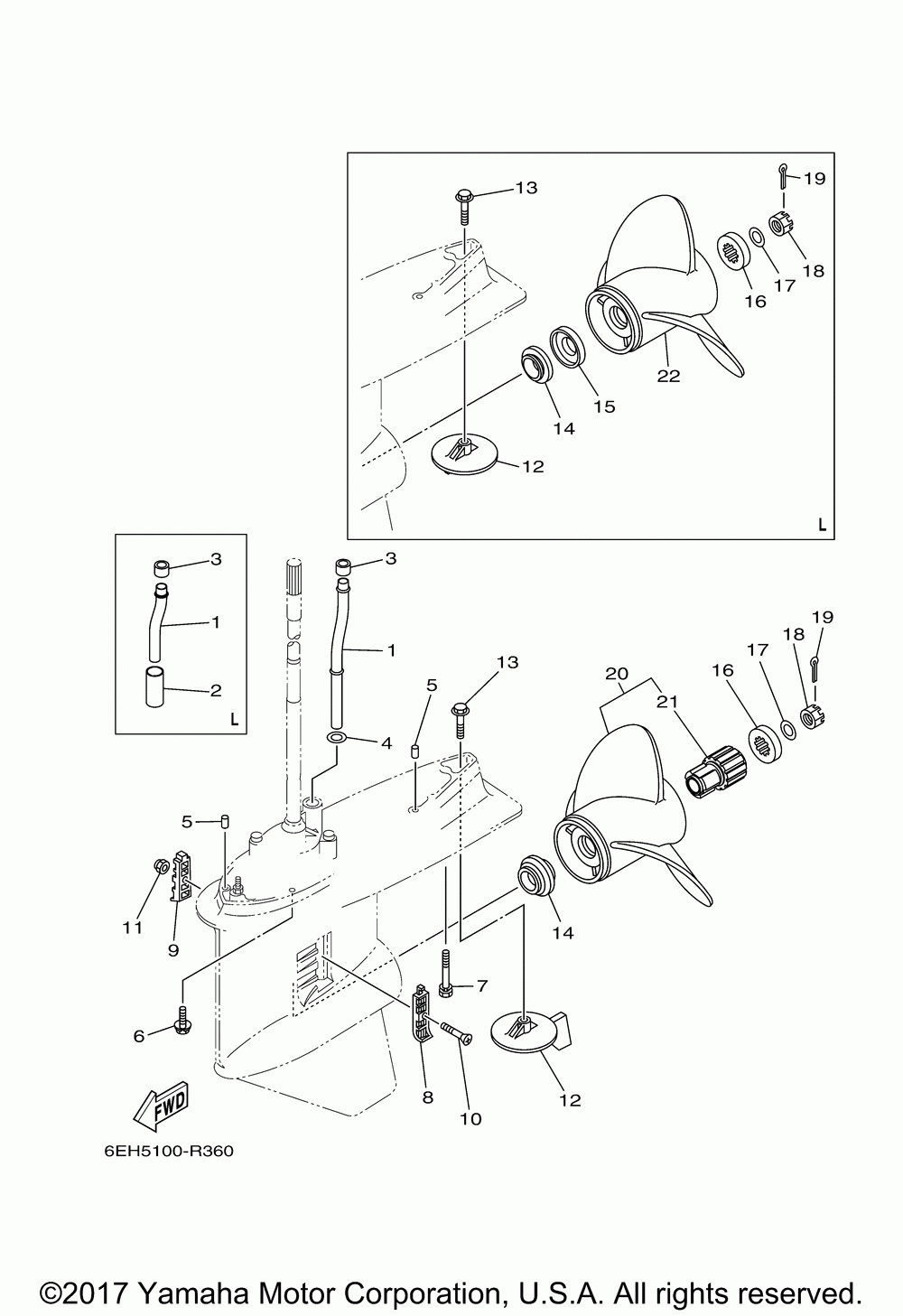 13
19
18
17
16
22
15
14
12
L

3
1
2
L

3
1
4
5
13
20
21
16
17
18
19
5
11
9
14
7
6
8
10
12
FWD

6EH5100-R360

©2017 Yamaha Motor Corporation, U.S.A. All rights reserved.