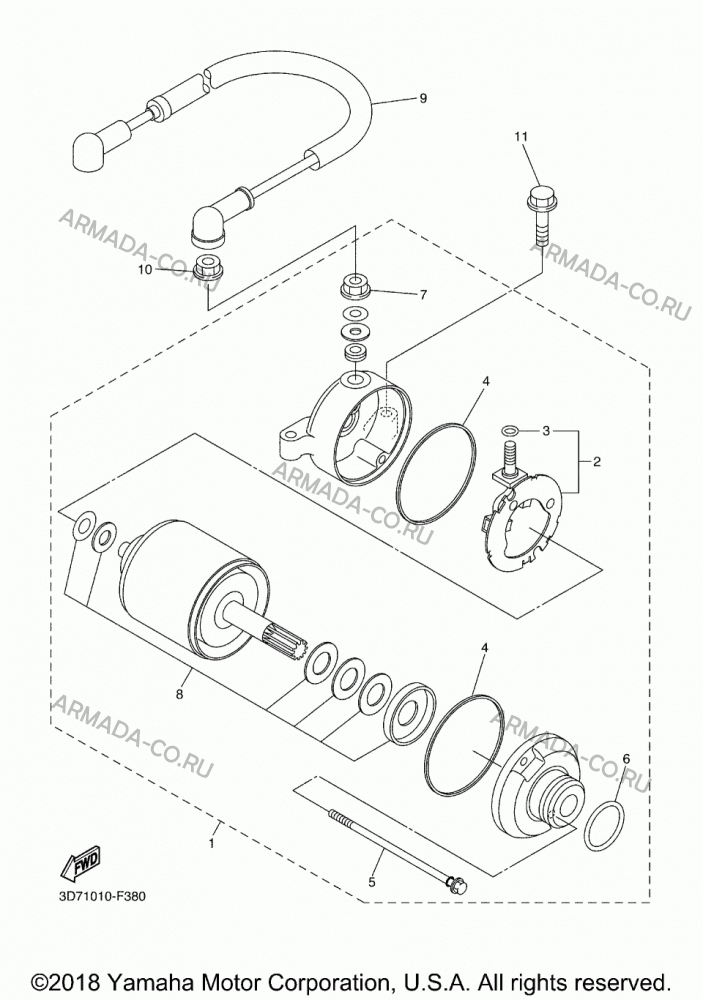 9

11

ARMADA-CO.RU

ARMADA-CO.RU

10

7

4

3

2

ARMADA-CO.RU

8

4

ARMADA-CO.RU

ARMADA-CO.RU

6

1

5

FWD

3D71010-F380

©2018 Yamaha Motor Corporation, U.S.A. All rights reserved.