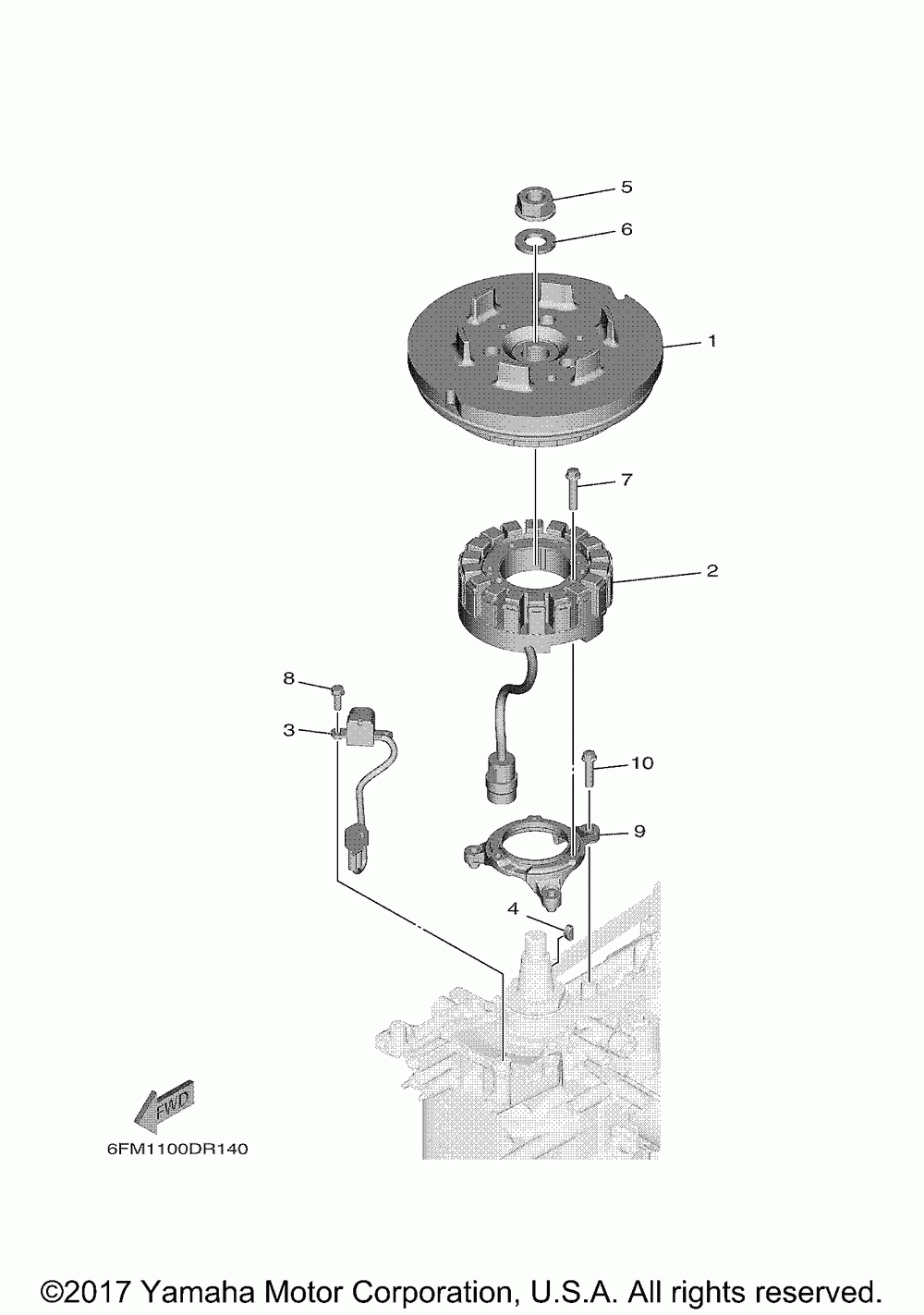 5

6

1

7

2

8

3

10

9

4

FWD

6FM1100DR140

©2017 Yamaha Motor Corporation, U.S.A. All rights reserved.