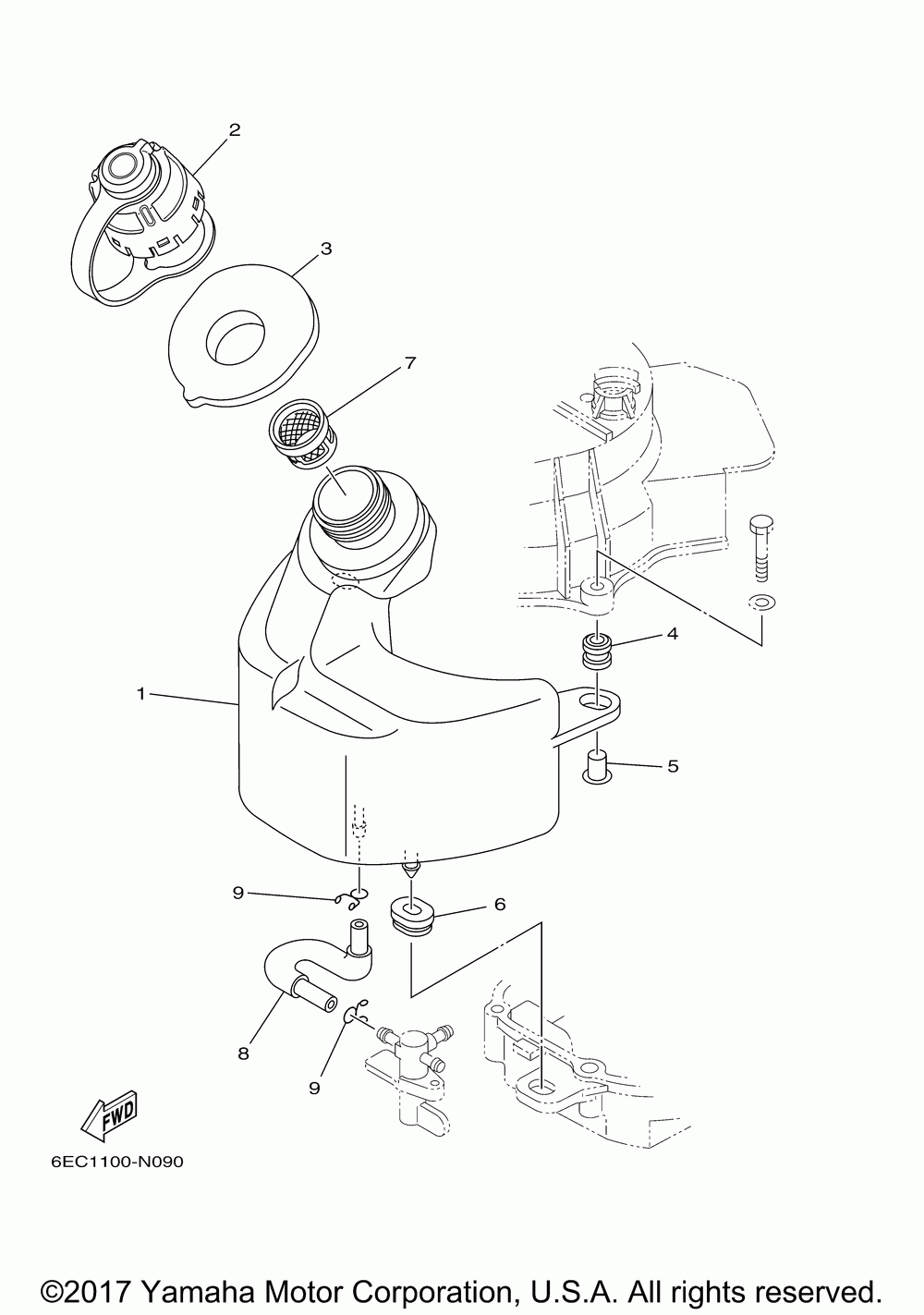 2

3

7

4

1

5

9

6

8

9

FWD

6EC1100-N090

©2017 Yamaha Motor Corporation, U.S.A. All rights reserved.