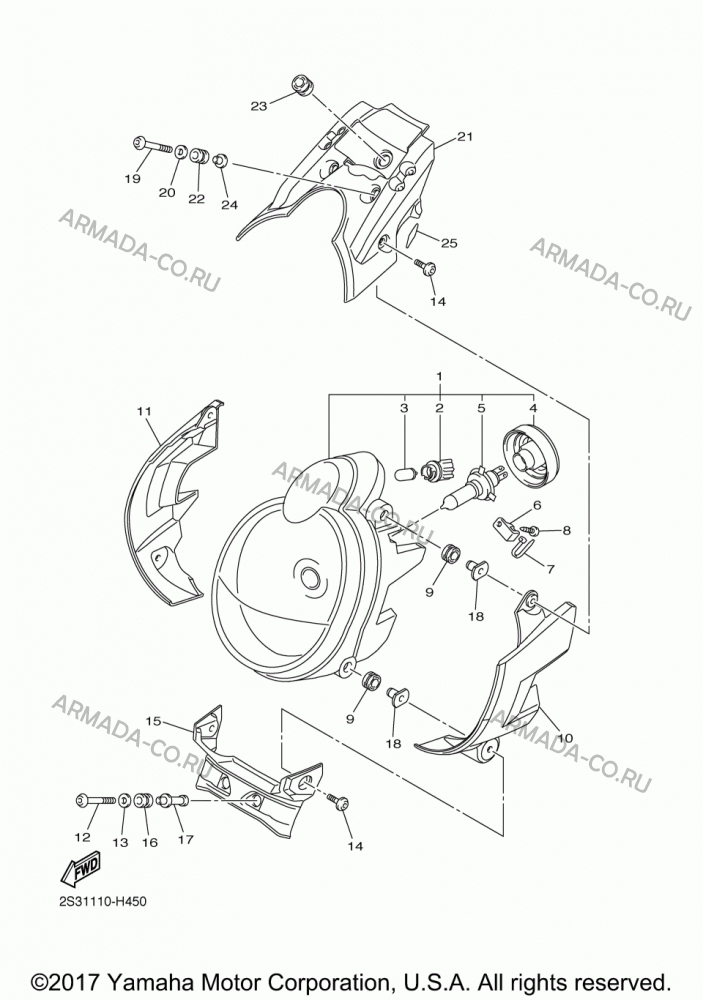 23
21
19
20
22
24
25
14
ARMADA-CO.RU
ARMADA-CO.RU
1
3
2
5
4
11
ARMADA-CO.RU
6
8
7
9
18
9
18
10
15
ARMADA-CO.RU
ARMADA-CO.RU
12
13
16
17
14
FWD
2S31110-H450
©2017 Yamaha Motor Corporation, U.S.A. All rights reserved.